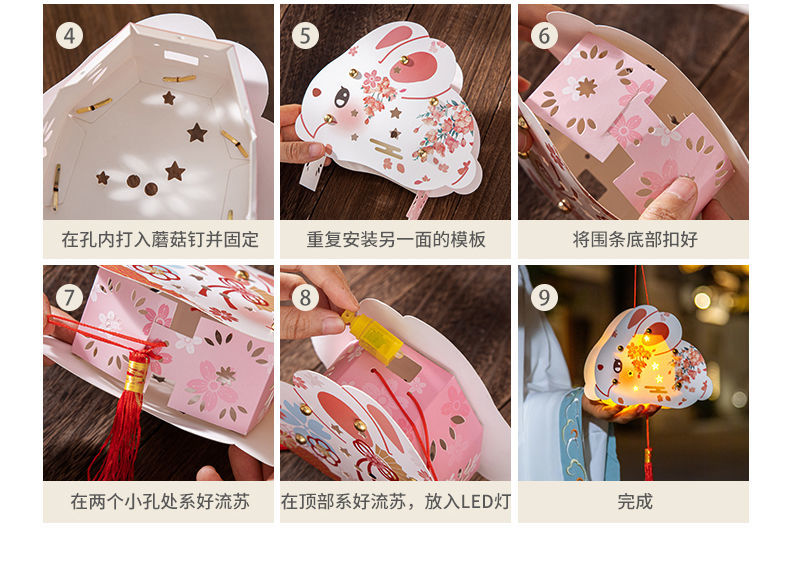 4
在孔内打入蘑菇钉并固定

5
重复安装另一面的模板

6
将围条底部扣好

7
在两个小孔处系好流苏

8
在顶部系好流苏，放入LED灯

9
完成