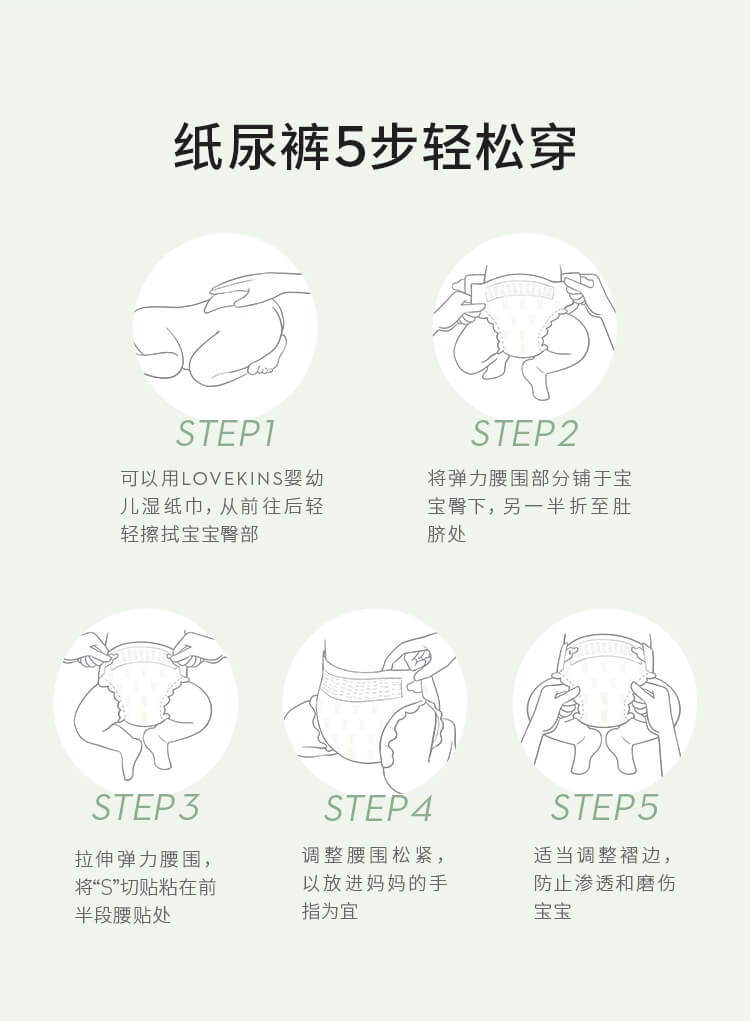 纸尿裤5步轻松穿

STEP1
可以用LOVEKINS婴幼儿湿纸巾，从前往后轻轻擦拭宝宝臀部

STEP2
将弹力腰围部分铺于宝宝臀下，另一半折至肚脐处

STEP3
拉伸弹力腰围，将“S”切贴粘在前半段腰贴处

STEP4
调整腰围松紧，以放进妈妈的手指为宜

STEP5
适当调整褶边，防止渗透和磨伤宝宝