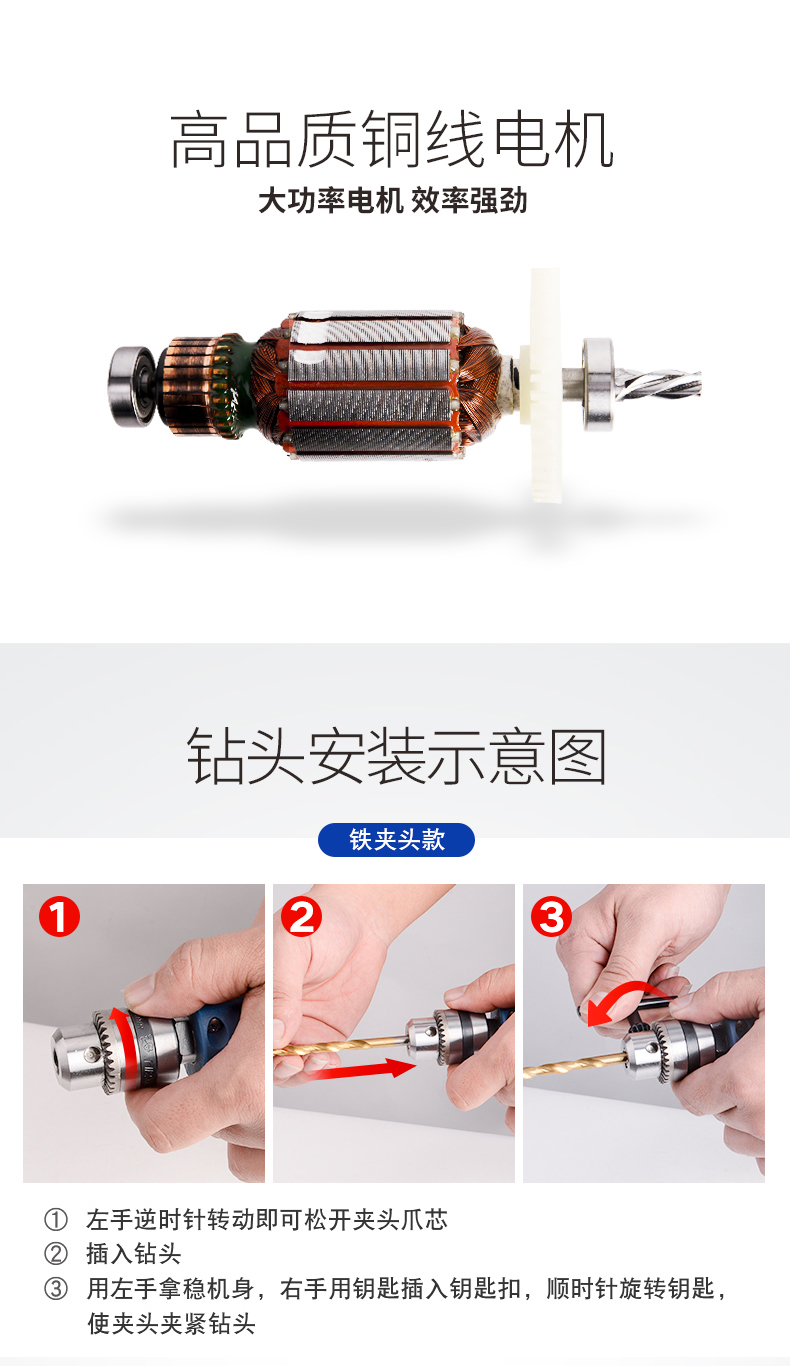 高品质铜线电机
大功率电机 效率强劲

钻头安装示意图

铁夹头款

1

2

3

① 左手逆时针转动即可松开夹头爪芯
② 插入钻头
③ 用左手拿稳机身，右手用钥匙插入钥匙扣，顺时针旋转钥匙，使夹头夹紧钻头