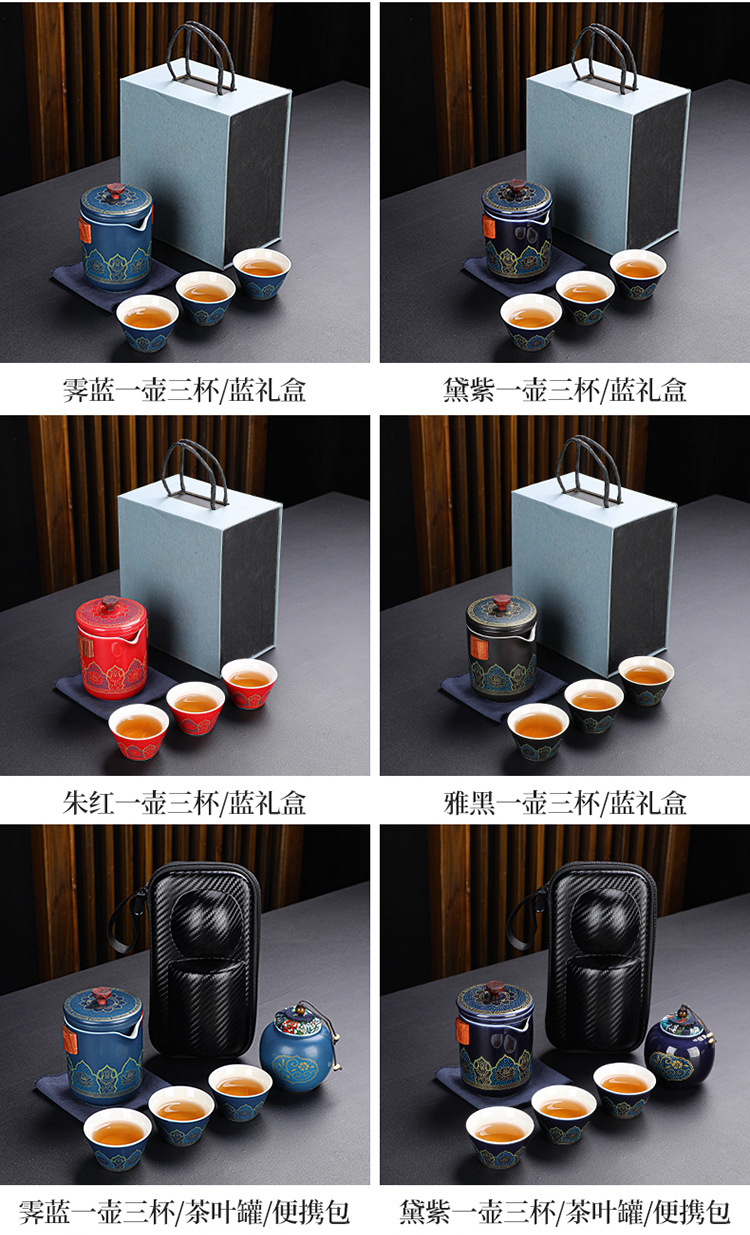 霁蓝一壶三杯/蓝礼盒

黛紫一壶三杯/蓝礼盒

朱红一壶三杯/蓝礼盒

雅黑一壶三杯/蓝礼盒

霁蓝一壶三杯/茶叶罐/便携包

黛紫一壶三杯/茶叶罐/便携包