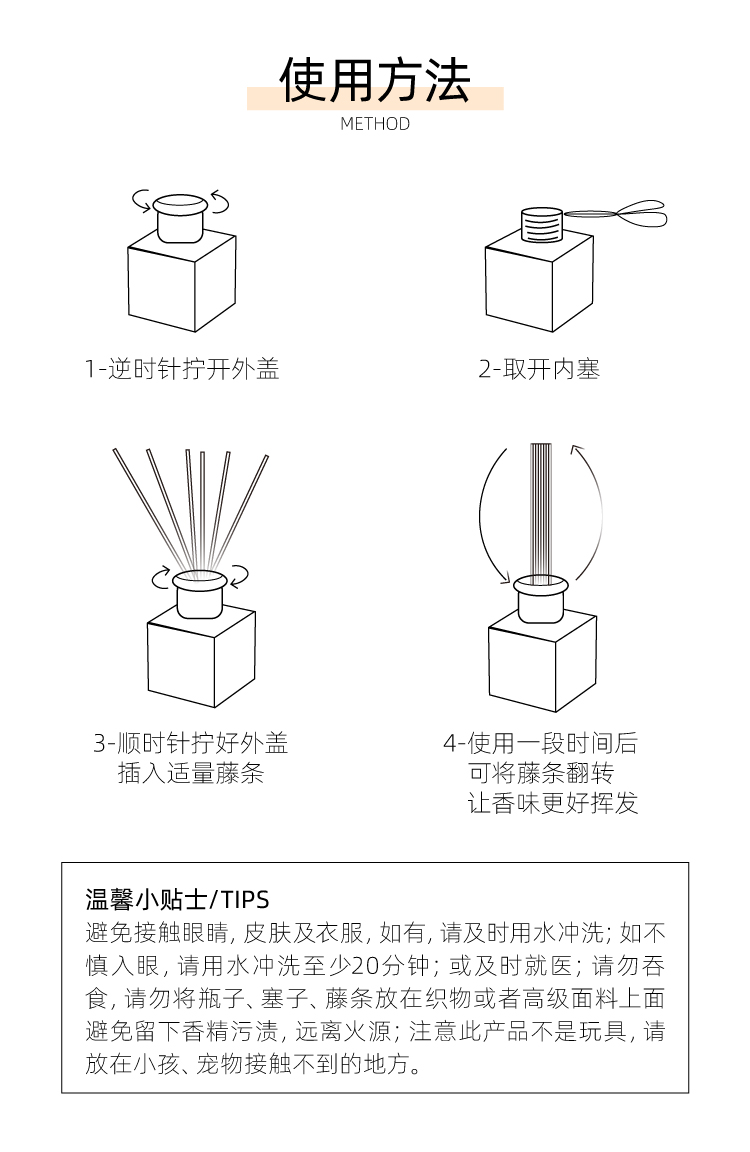 使用方法
METHOD

1-逆时针拧开外盖

2-取开内塞

3-顺时针拧好外盖
插入适量藤条

4-使用一段时间后
可将藤条翻转
让香味更好挥发

温馨小贴士/TIPS
避免接触眼睛, 皮肤及衣服, 如有, 请及时用水冲洗; 如不慎入眼, 请用水冲洗至少20分钟; 或及时就医; 请勿吞食, 请勿将瓶子、塞子、藤条放在织物或者高级面料上面避免留下香精污渍, 远离火源; 注意此产品不是玩具, 请放在小孩、宠物接触不到的地方。