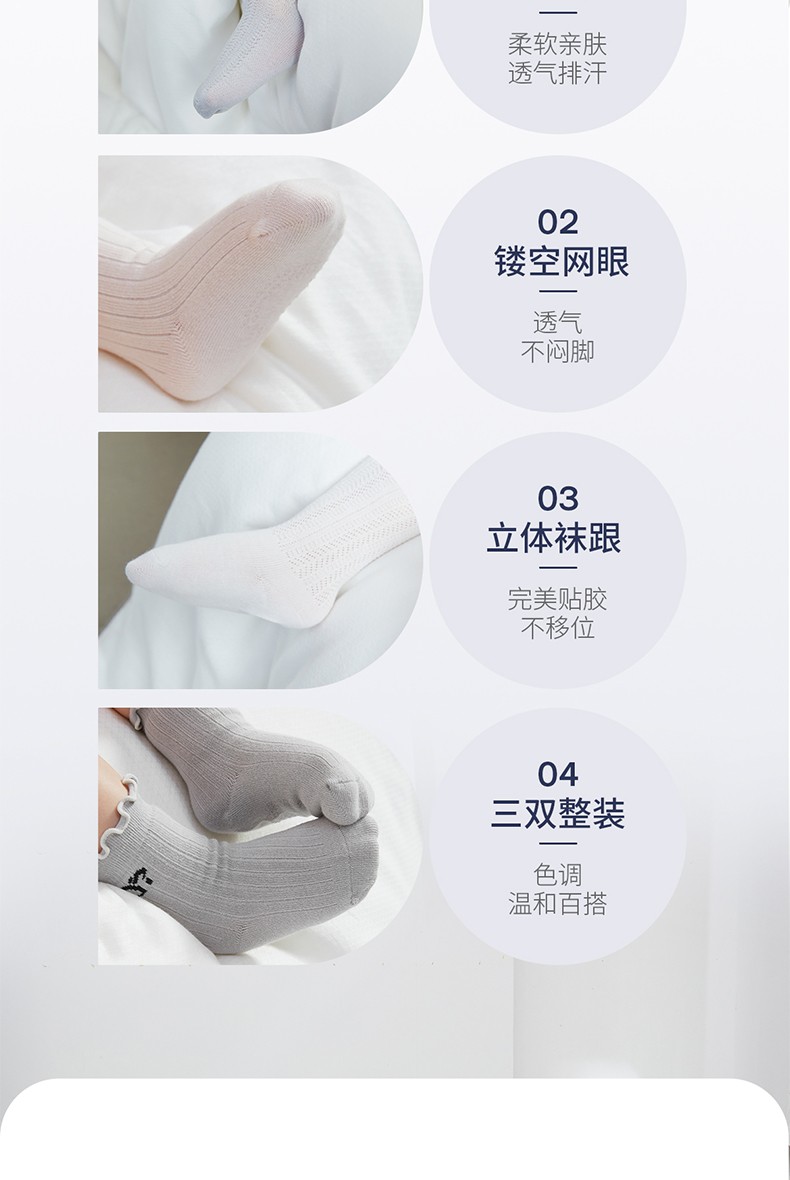 柔软亲肤
透气排汗

02
镂空网眼

透气
不闷脚

03
立体袜跟

完美贴胶
不移位

04
三双整装

色调
温和百搭