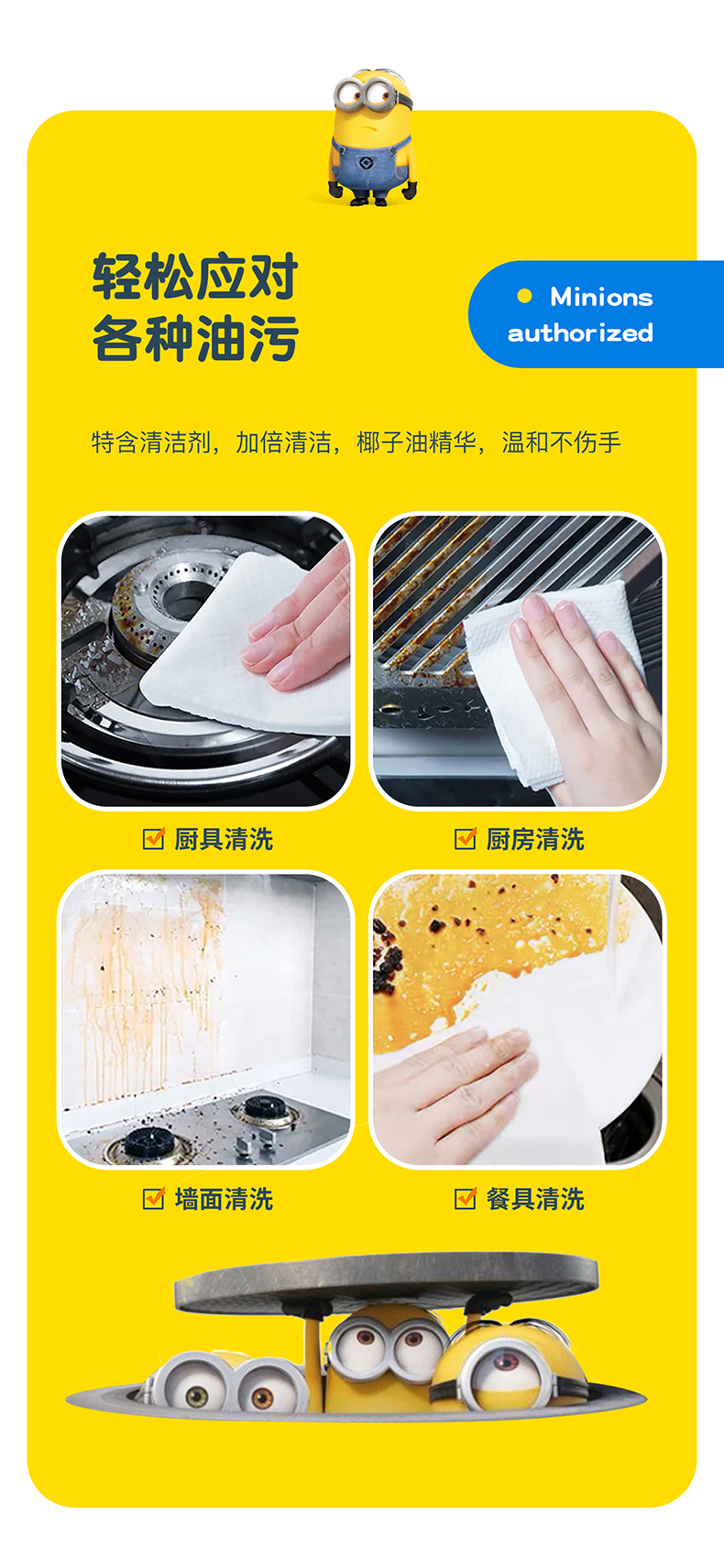 轻松应对
各种油污

Minions authorized

特含清洁剂，加倍清洁，椰子油精华，温和不伤手

厨具清洗

厨房清洗

墙面清洗

餐具清洗