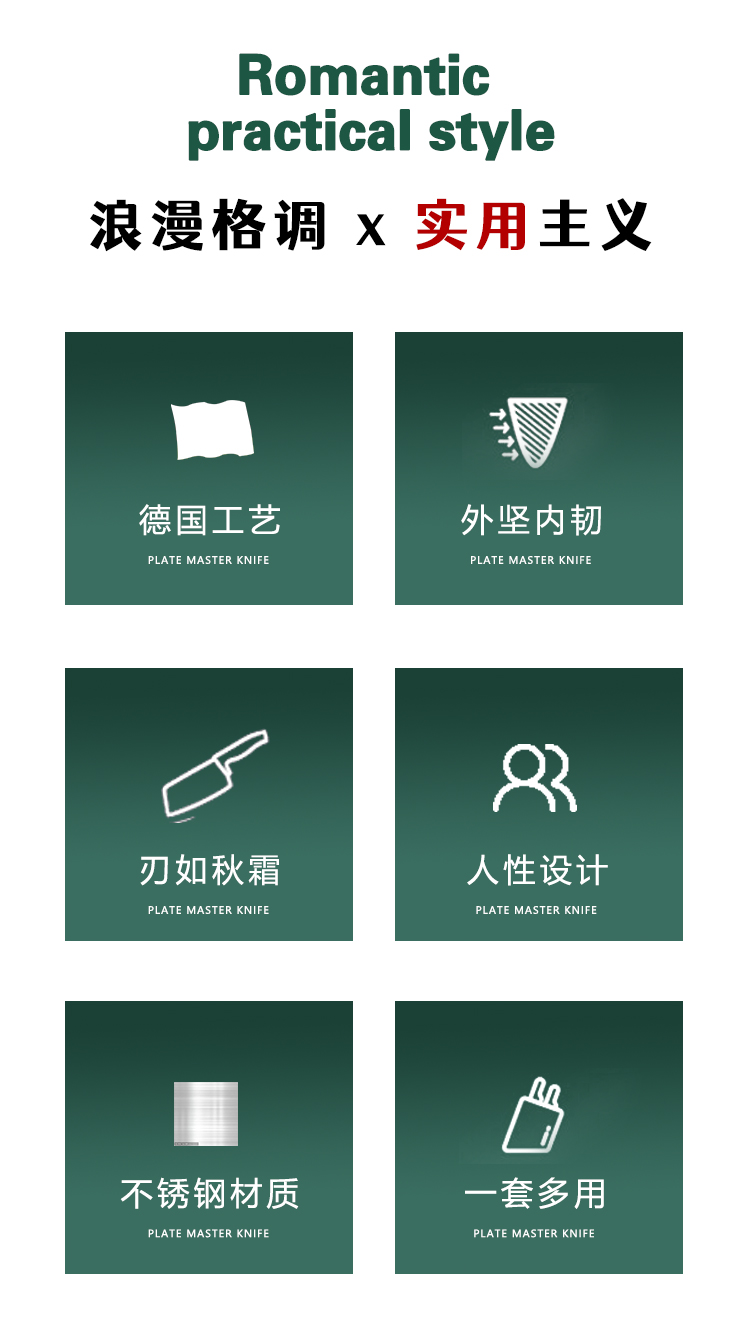 Romantic practical style

浪漫格调 x 实用主义

德国工艺
PLATE MASTER KNIFE

外坚内韧
PLATE MASTER KNIFE

刃如秋霜
PLATE MASTER KNIFE

人性设计
PLATE MASTER KNIFE

不锈钢材质
PLATE MASTER KNIFE

一套多用
PLATE MASTER KNIFE