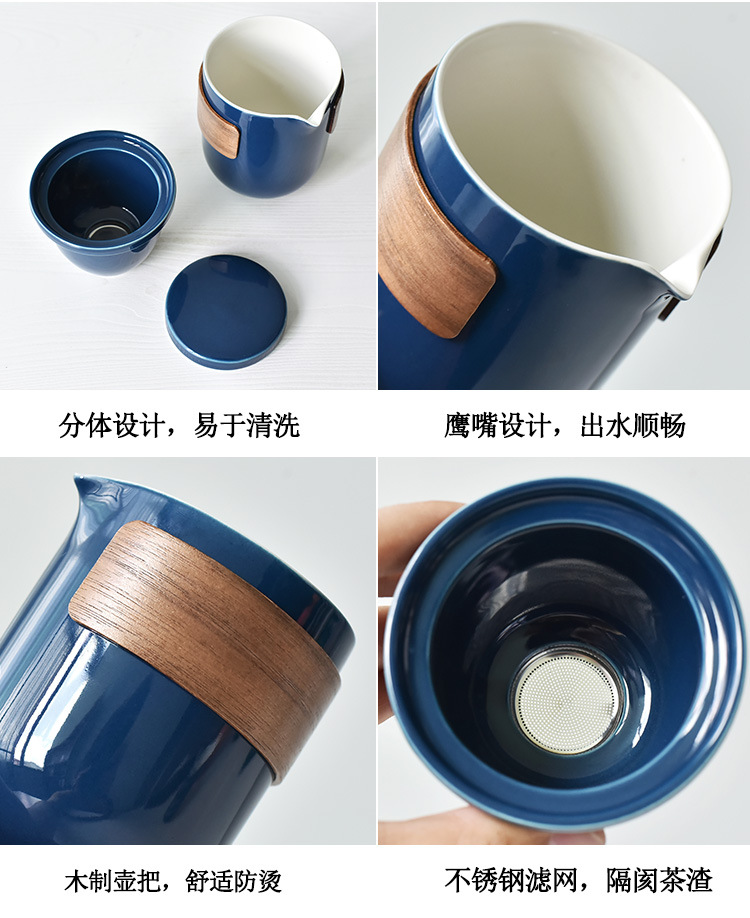 分体设计，易于清洗

鹰嘴设计，出水顺畅

木制壶把，舒适防烫

不锈钢滤网，隔阂茶渣