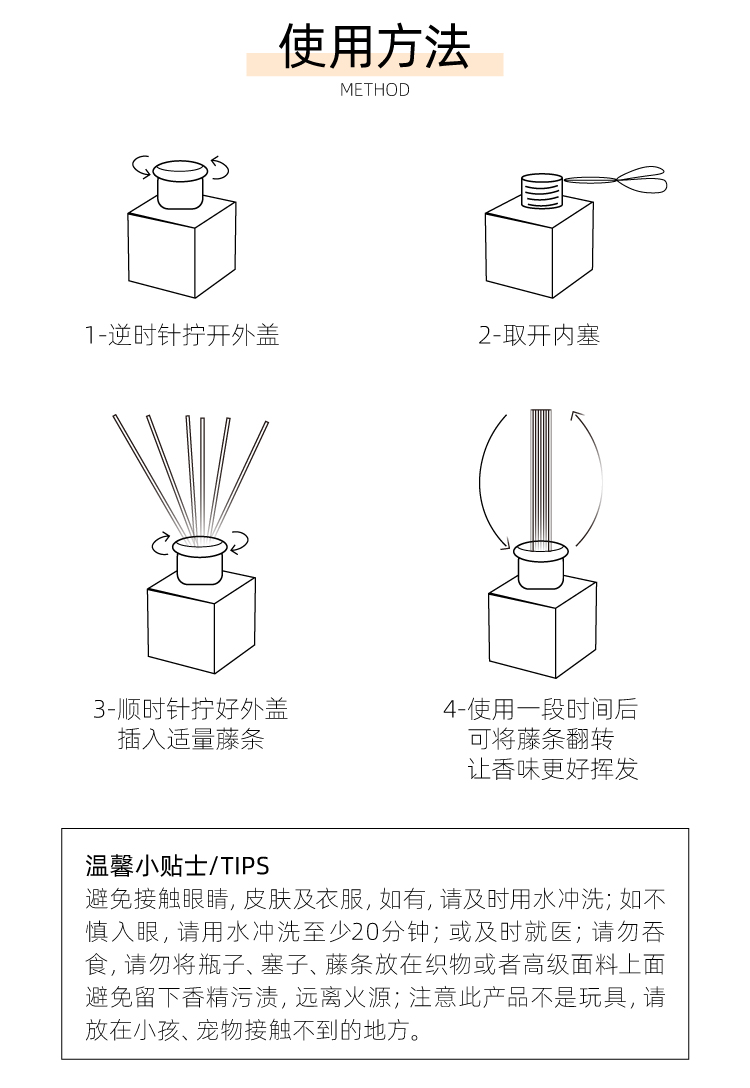 使用方法
METHOD

1-逆时针拧开外盖

2-取开内塞

3-顺时针拧好外盖
插入适量藤条

4-使用一段时间后
可将藤条翻转
让香味更好挥发

温馨小贴士/TIPS
避免接触眼睛, 皮肤及衣服, 如有, 请及时用水冲洗; 如不慎入眼, 请用水冲洗至少20分钟; 或及时就医; 请勿吞食, 请勿将瓶子、塞子、藤条放在织物或者高级面料上面避免留下香精污渍, 远离火源; 注意此产品不是玩具, 请放在小孩、宠物接触不到的地方。