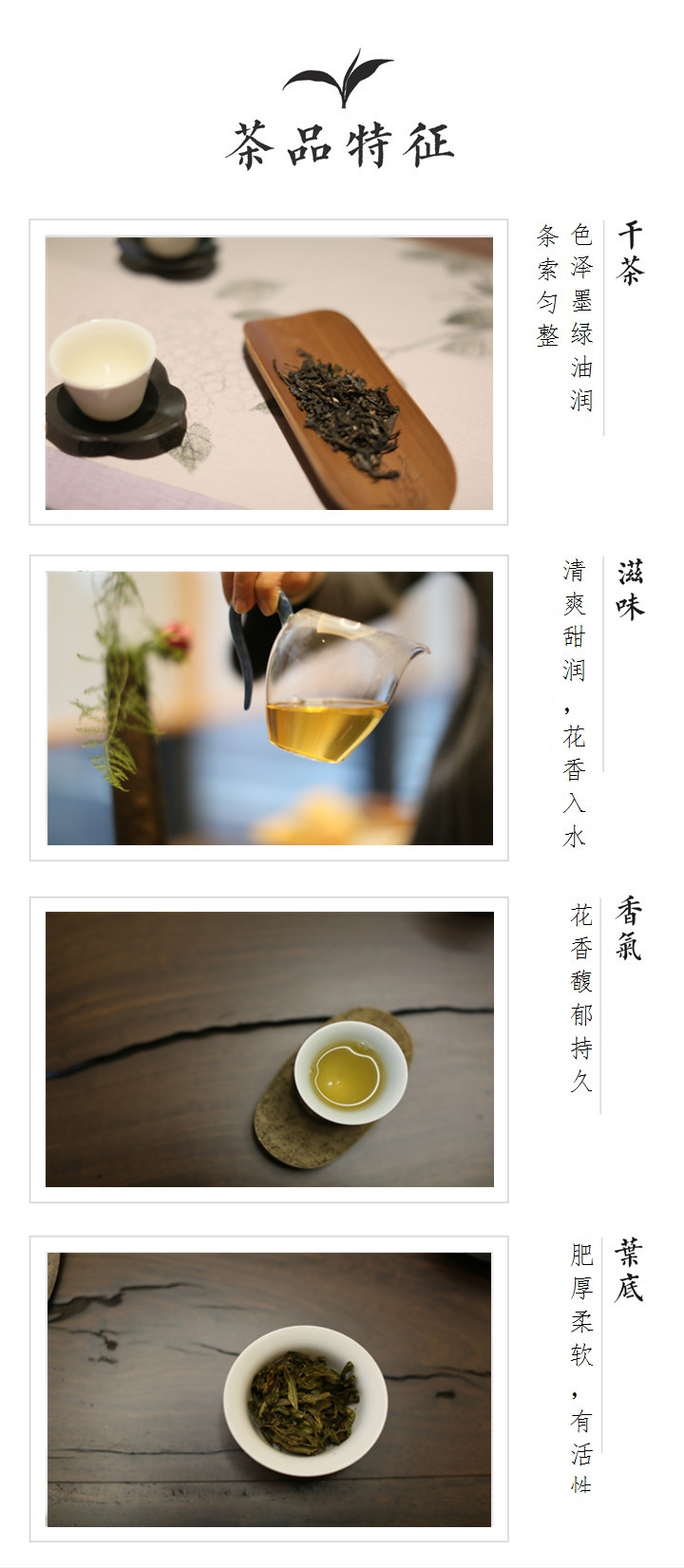 茶品特征

干茶

色泽墨绿油润

条索匀整

滋味

清爽甜润，花香入水

香氣

花香馥郁持久

葉底

肥厚柔软，有活性