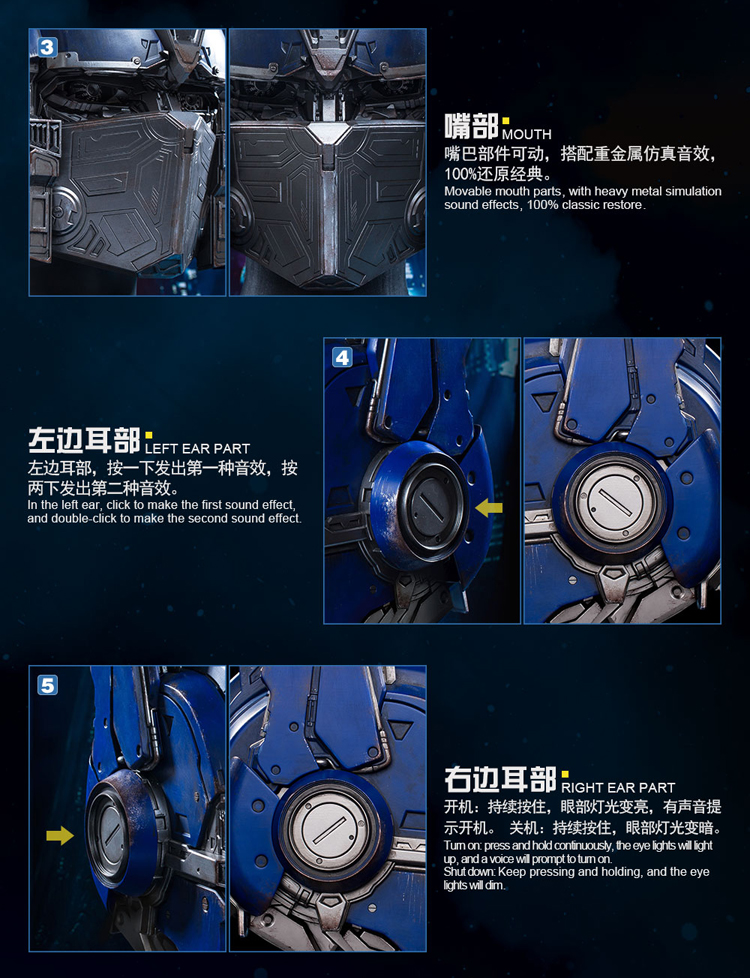 3

嘴部 MOUTH
嘴巴部件可动，搭配重金属仿真音效，100%还原经典。
Movable mouth parts, with heavy metal simulation sound effects, 100% classic restore.

4

左边耳部 LEFT EAR PART
左边耳部，按一下发出第一种音效，按两下发出第二种音效。
In the left ear, click to make the first sound effect, and double-click to make the second sound effect.

5

右边耳部 RIGHT EAR PART
开机：持续按住，眼部灯光变亮，有声音提示开机。 关机：持续按住，眼部灯光变暗。
Turn on: press and hold continuously, the eye lights will light up, and a voice will prompt to turn on.
Shut down: Keep pressing and holding, and the eye lights will dim.