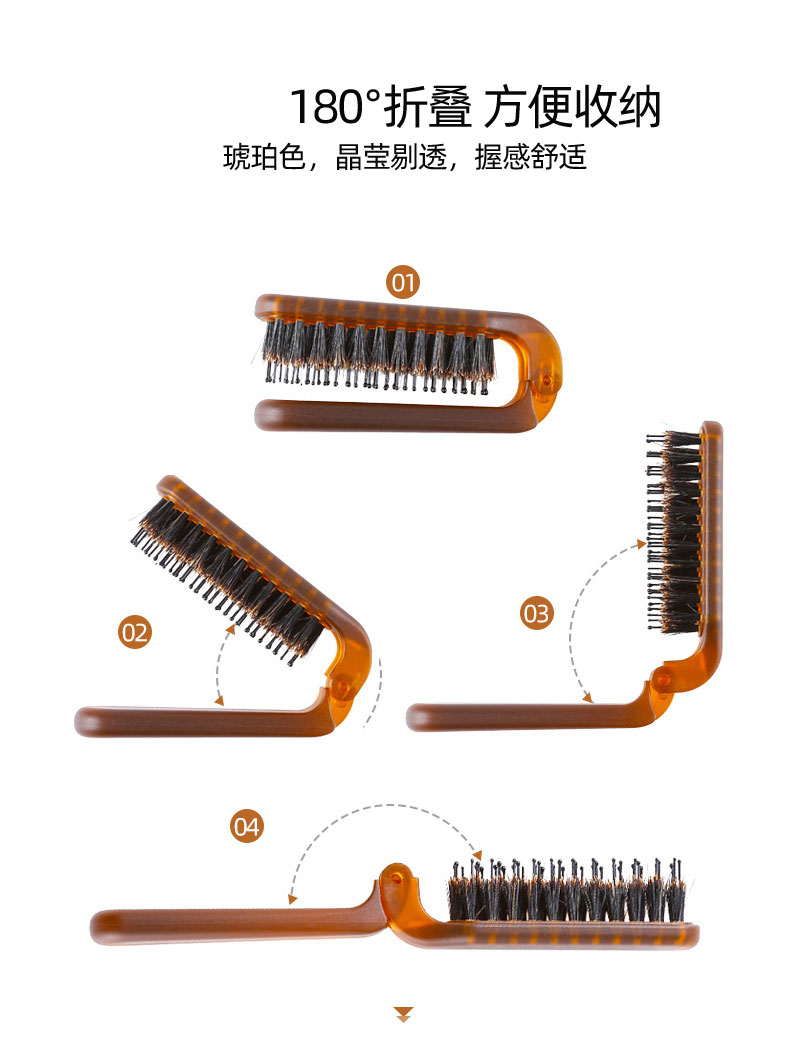 180°折叠 方便收纳

琥珀色，晶莹剔透，握感舒适

01

02

03

04