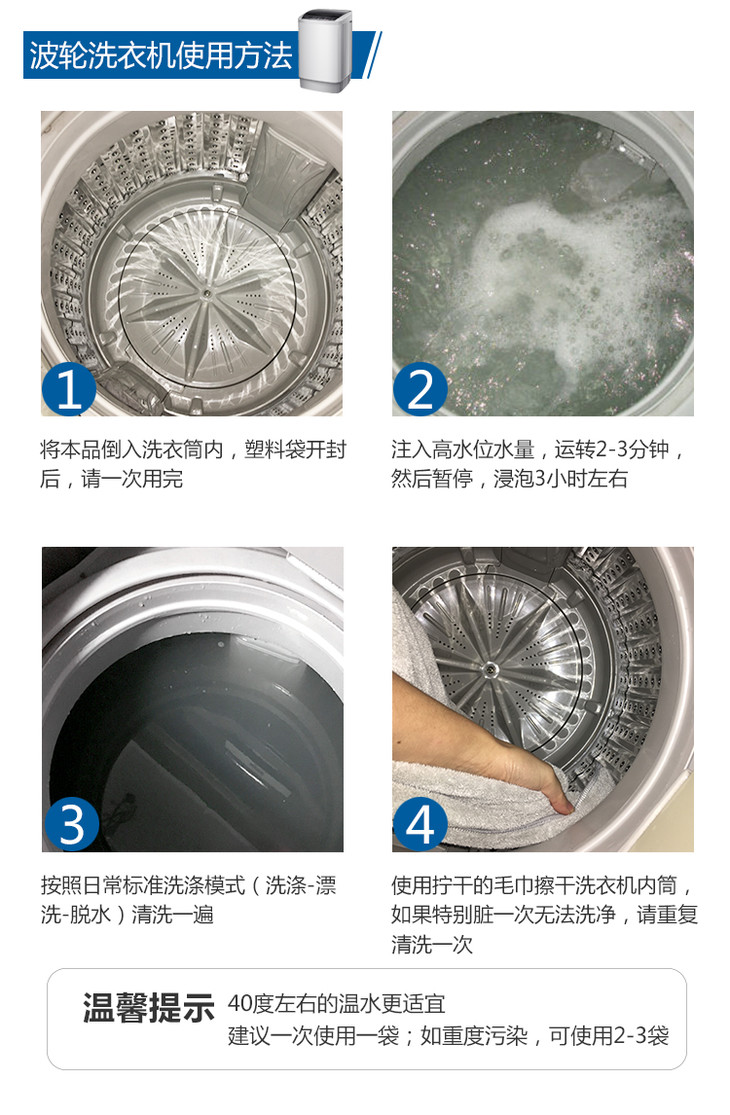 波轮洗衣机使用方法

1

将本品倒入洗衣筒内，塑料袋开封后，请一次用完

2

注入高水位水量，运转2-3分钟，然后暂停，浸泡3小时左右

3

按照日常标准洗涤模式（洗涤-漂洗-脱水）清洗一遍

4

使用拧干的毛巾擦干洗衣机内筒，如果特别脏一次无法洗净，请重复清洗一次

温馨提示

40度左右的温水更适宜
建议一次使用一袋；如重度污染，可使用2-3袋