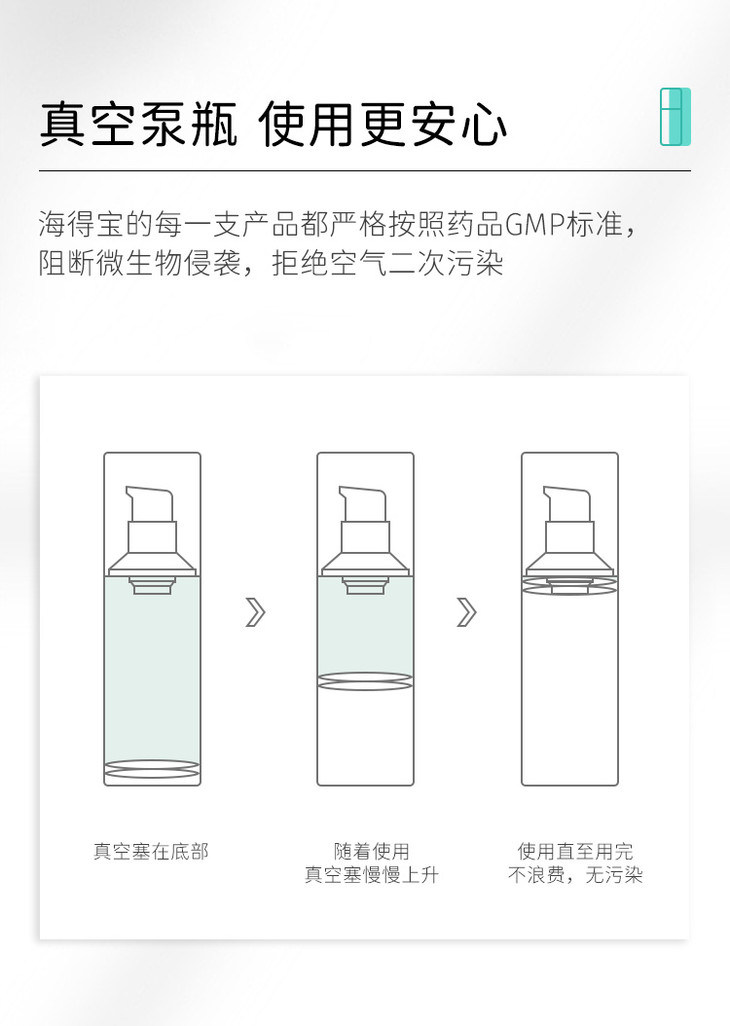 真空泵瓶 使用更安心

海得宝的每一支产品都严格按照药品GMP标准，阻断微生物侵袭，拒绝空气二次污染

真空塞在底部

随着使用
真空塞慢慢上升

使用直至用完
不浪费，无污染