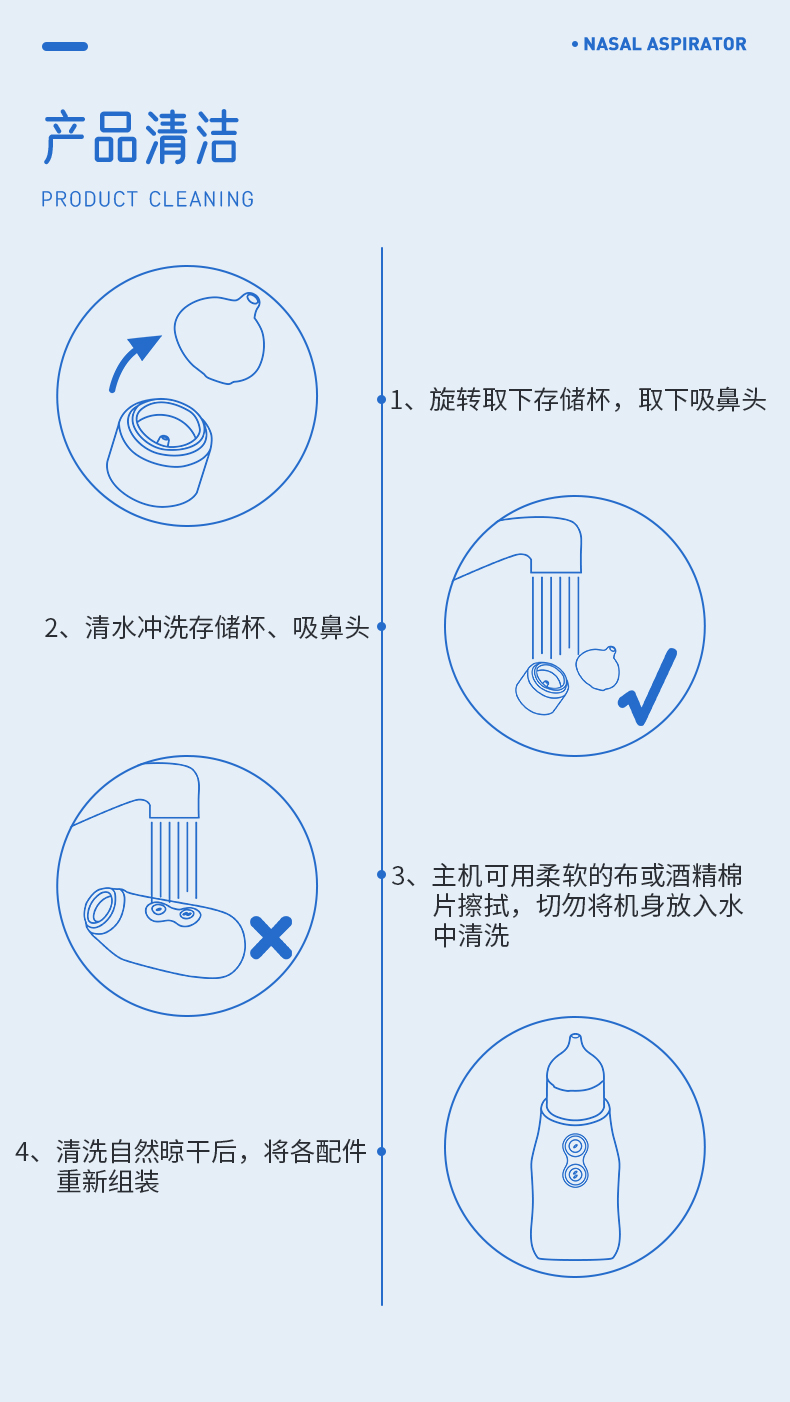 • NASAL ASPIRATOR

产品清洁

PRODUCT CLEANING

1、旋转取下存储杯，取下吸鼻头

2、清水冲洗存储杯、吸鼻头

3、主机可用柔软的布或酒精棉片擦拭，切勿将机身放入水中清洗

4、清洗自然晾干后，将各配件重新组装