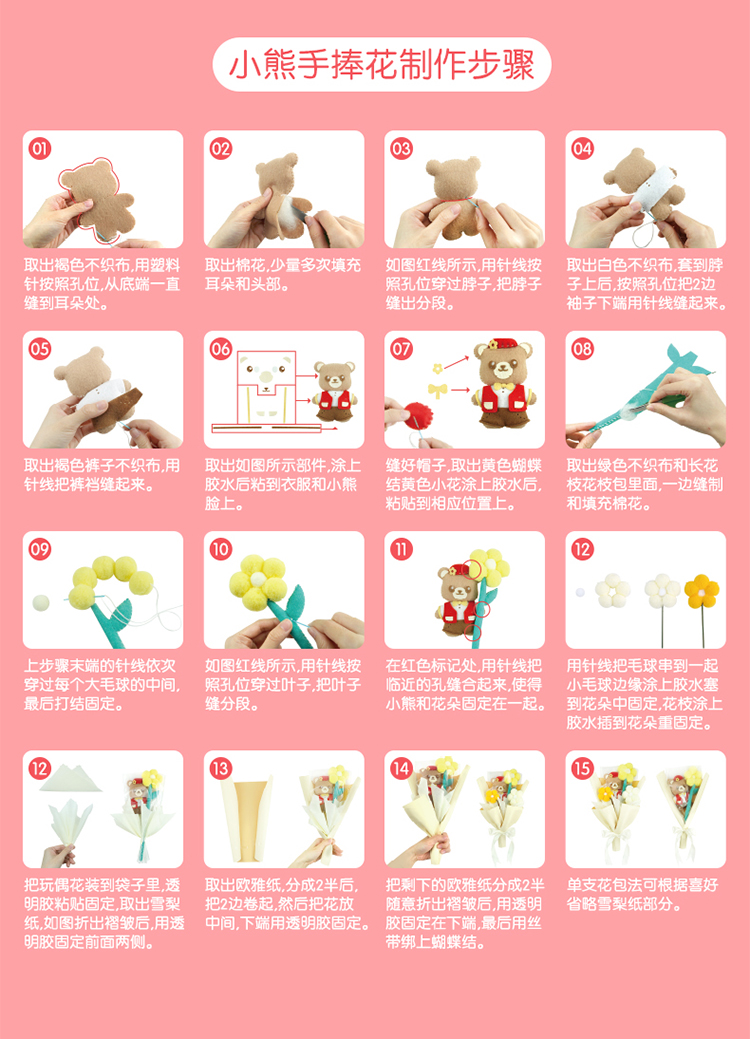 小熊手捧花制作步骤

01
取出褐色不织布,用塑料针按照孔位,从底端一直缝到耳朵处。

02
取出棉花,少量多次填充耳朵和头部。

03
如图红线所示,用针线按照孔位穿过脖子,把脖子缝出分段。

04
取出白色不织布,套到脖子上后,按照孔位把2边袖子下端用针线缝起来。

05
取出褐色裤子不织布,用针线把裤裆缝起来。

06
取出如图所示部件,涂上胶水后粘到衣服和小熊脸上。

07
缝好帽子,取出黄色蝴蝶结黄色小花涂上胶水后,粘贴到相应位置上。

08
取出绿色不织布和长花枝花枝包里面,一边缝制和填充棉花。

09
上步骤末端的针线依次穿过每个大毛球的中间,最后打结固定。

10
如图红线所示,用针线按照孔位穿过叶子,把叶子缝分段。

11
在红色标记处,用针线把临近的孔缝合起来,使得小熊和花朵固定在一起。

12
用针线把毛球串到一起小毛球边缘涂上胶水塞到花朵中固定,花枝涂上胶水插到花朵重固定。

12
把玩偶花装到袋子里,透明胶粘贴固定,取出雪梨纸,如图折出褶皱后,用透明胶固定前面两侧。

13
取出欧雅纸,分成2半后,把2边卷起,然后把花放中间,下端用透明胶固定。

14
把剩下的欧雅纸分成2半随意折出褶皱后,用透明胶固定在下端,最后用丝带绑上蝴蝶结。

15
单支花包法可根据喜好省略雪梨纸部分。