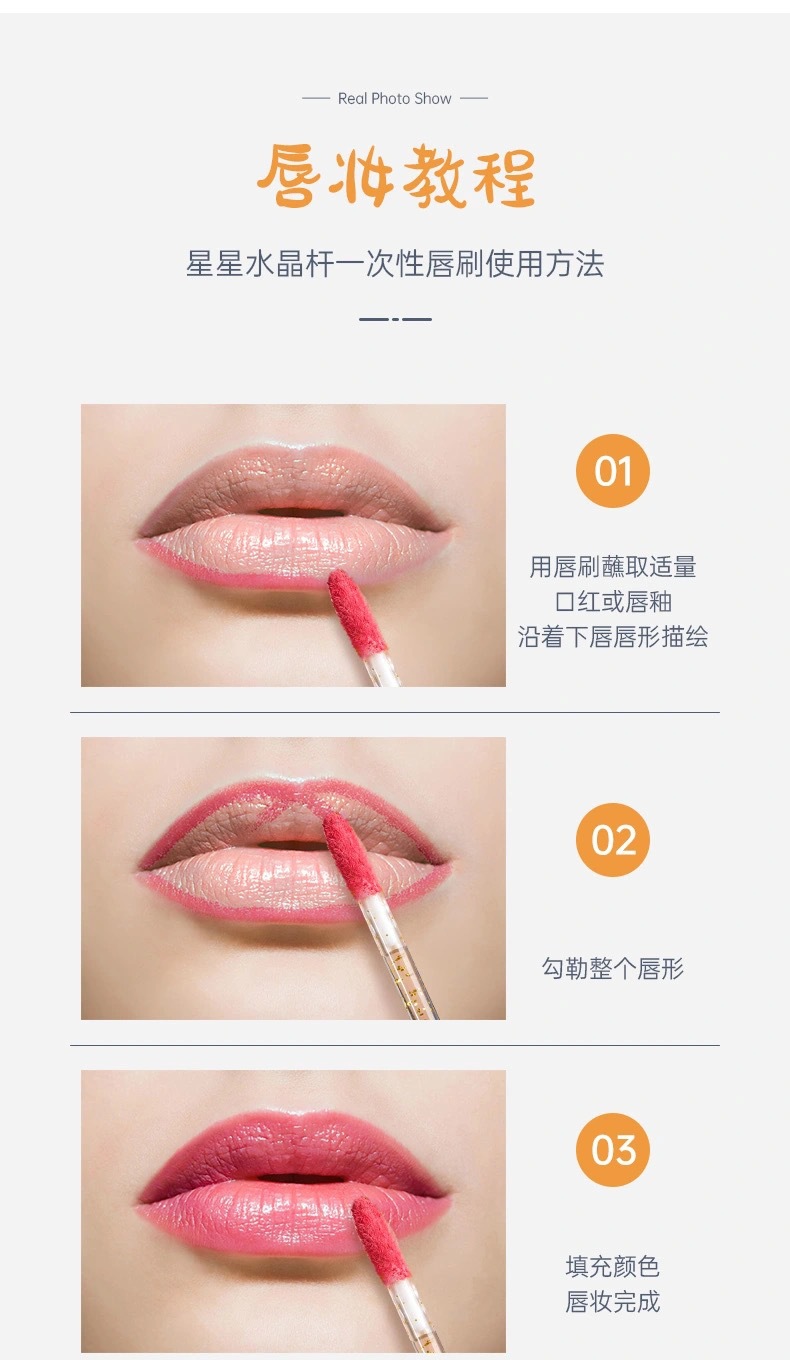 Real Photo Show

唇妆教程

星星水晶杆一次性唇刷使用方法

01

用唇刷蘸取适量
口红或唇釉
沿着下唇唇形描绘

02

勾勒整个唇形

03

填充颜色
唇妆完成