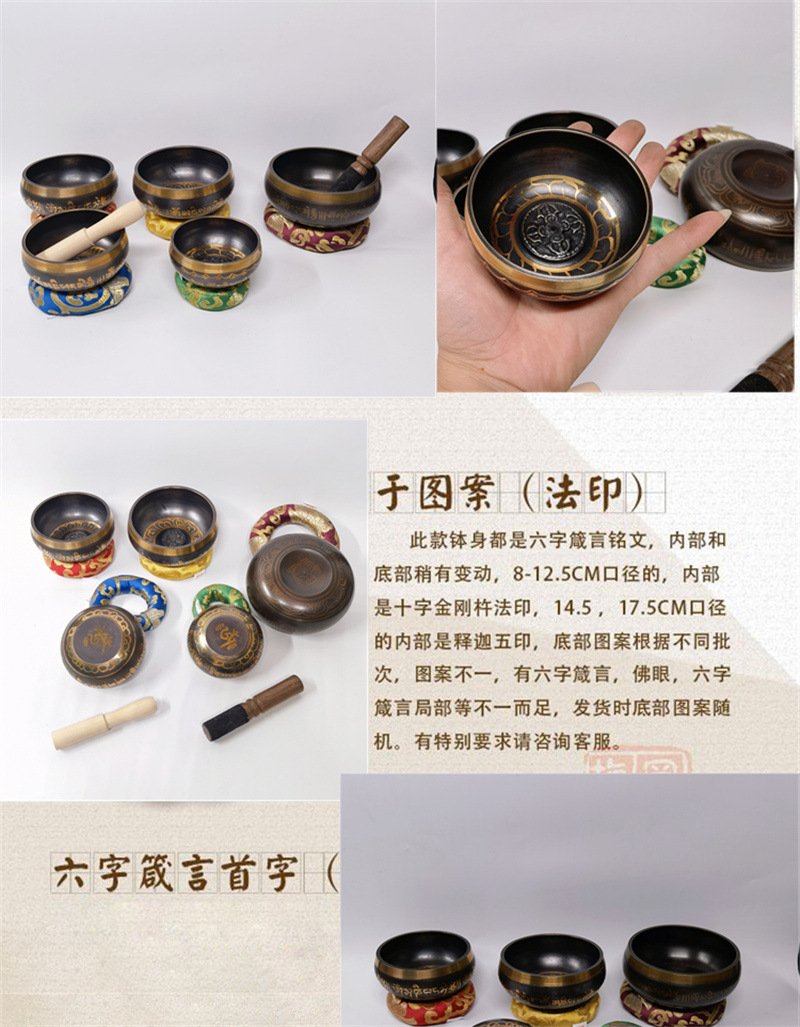 于图案（法印）

此款钵身都是六字箴言铭文，内部和底部稍有变动，8-12.5CM口径的，内部是十字金刚杵法印，14.5，17.5CM口径的内部是释迦五印，底部图案根据不同批次，图案不一，有六字箴言，佛眼，六字箴言局部等不一而足，发货时底部图案随机。有特别要求请咨询客服。

六字箴言首字（