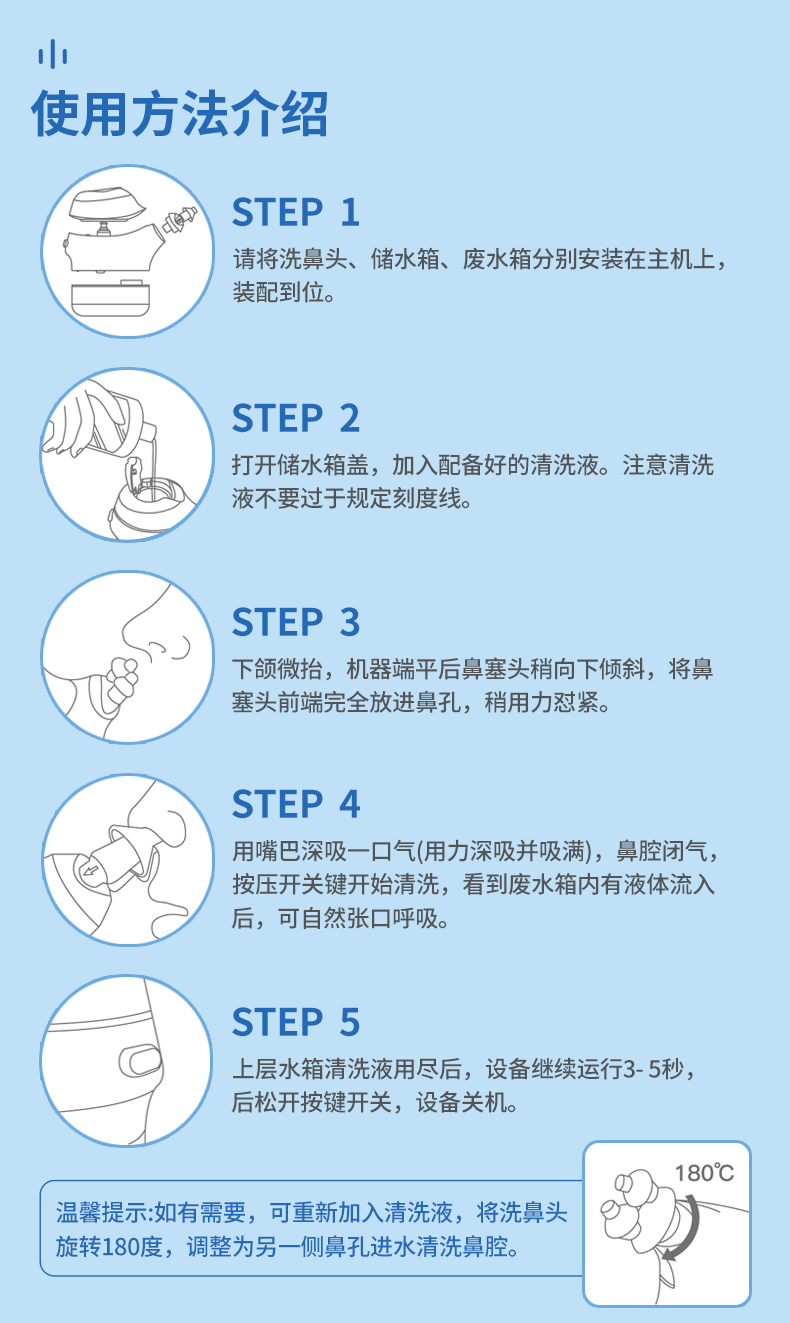 使用方法介绍

STEP 1
请将洗鼻头、储水箱、废水箱分别安装在主机上，装配到位。

STEP 2
打开储水箱盖，加入配备好的清洗液。注意清洗液不要过于规定刻度线。

STEP 3
下颌微抬，机器端平后鼻塞头稍向下倾斜，将鼻塞头前端完全放进鼻孔，稍用力怼紧。

STEP 4
用嘴巴深吸一口气(用力深吸并吸满)，鼻腔闭气，按压开关键开始清洗，看到废水箱内有液体流入后，可自然张口呼吸。

STEP 5
上层水箱清洗液用尽后，设备继续运行3- 5秒，后松开按键开关，设备关机。

温馨提示:如有需要，可重新加入清洗液，将洗鼻头旋转180度，调整为另一侧鼻孔进水清洗鼻腔。

180℃