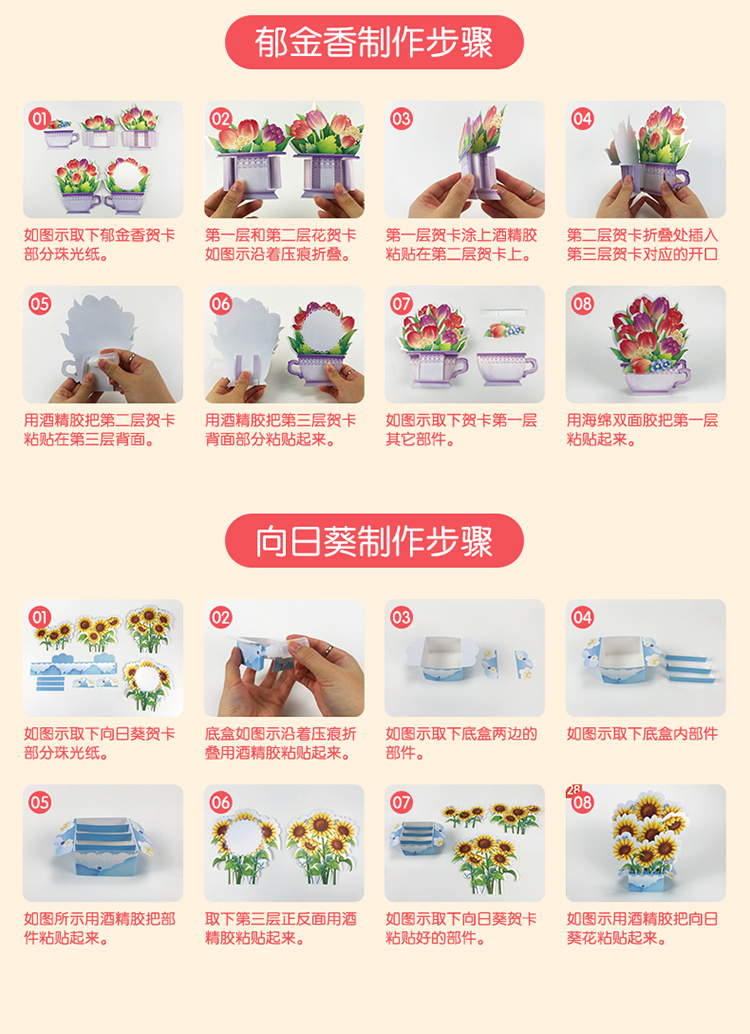 郁金香制作步骤

01
如图示取下郁金香贺卡部分珠光纸。

02
第一层和第二层花贺卡如图示沿着压痕折叠。

03
第一层贺卡涂上酒精胶粘贴在第二层贺卡上。

04
第二层贺卡折叠处插入第三层贺卡对应的开口

05
用酒精胶把第二层贺卡粘贴在第三层背面。

06
用酒精胶把第三层贺卡背面部分粘贴起来。

07
如图示取下贺卡第一层其它部件。

08
用海绵双面胶把第一层粘贴起来。

向日葵制作步骤

01
如图示取下向日葵贺卡部分珠光纸。

02
底盒如图示沿着压痕折叠用酒精胶粘贴起来。

03
如图示取下底盒两边的部件。

04
如图示取下底盒内部件

05
如图所示用酒精胶把部件粘贴起来。

06
取下第三层正反面用酒精胶粘贴起来。

07
如图示取下向日葵贺卡粘贴好的部件。

28
08
如图示用酒精胶把向日葵花粘贴起来。