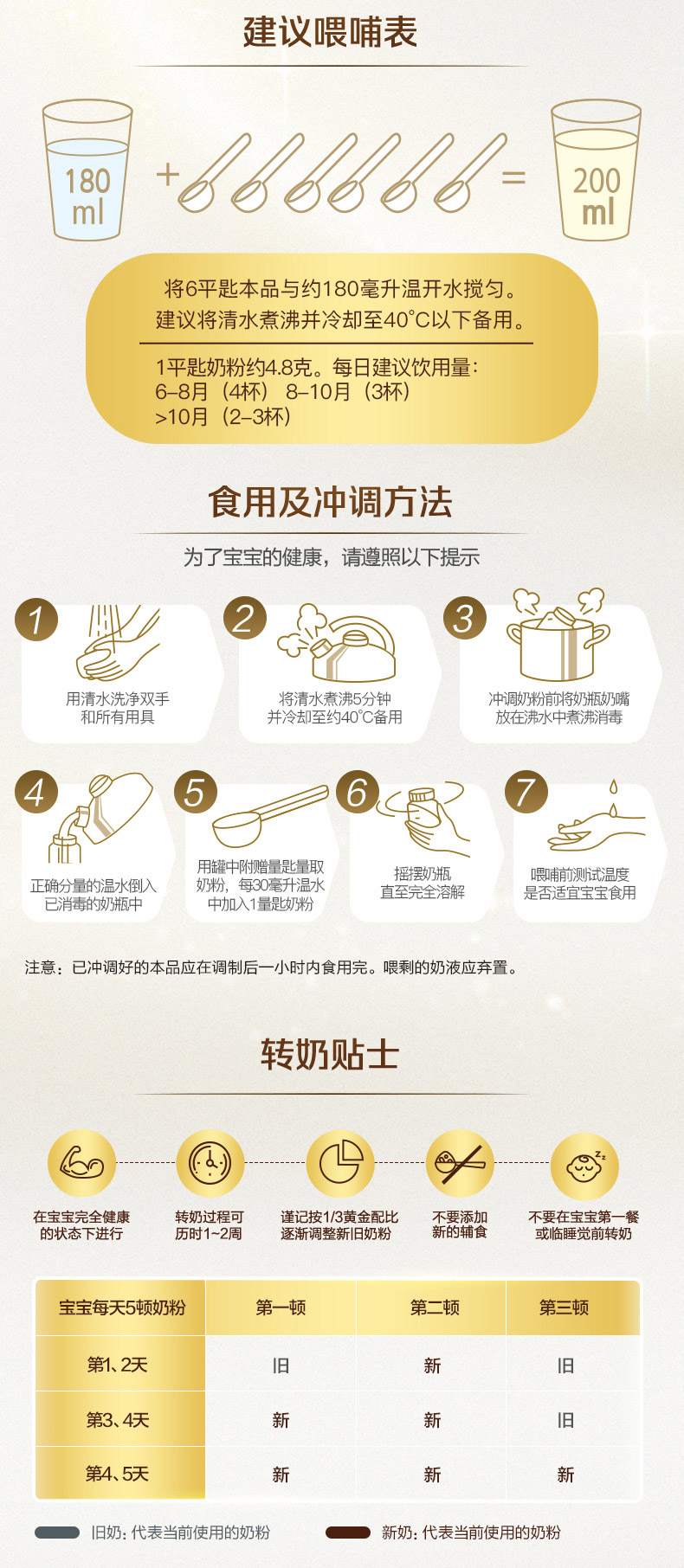 建议喂哺表

180 ml + = 200 ml

将6平匙本品与约180毫升温开水搅匀。
建议将清水煮沸并冷却至40°C以下备用。

1平匙奶粉约4.8克。每日建议饮用量：
6–8月（4杯） 8–10月（3杯）
>10月（2–3杯）

食用及冲调方法

为了宝宝的健康，请遵照以下提示

1 用清水洗净双手和所有用具

2 将清水煮沸5分钟并冷却至约40°C备用

3 冲调奶粉前将奶瓶奶嘴放在沸水中煮沸消毒

4 正确分量的温水倒入已消毒的奶瓶中

5 用罐中附赠量匙量取奶粉，每30毫升温水中加入1量匙奶粉

6 摇摆奶瓶直至完全溶解

7 喂哺前测试温度是否适宜宝宝食用

注意：已冲调好的本品应在调制后一小时内食用完。喂剩的奶液应弃置。

转奶贴士

在宝宝完全健康的状态下进行

转奶过程可历时1~2周

谨记按1/3黄金配比逐渐调整新旧奶粉

不要添加新的辅食

不要在宝宝第一餐或临睡觉前转奶

| 宝宝每天5顿奶粉 | 第一顿 | 第二顿 | 第三顿 |
|---|---|---|---|
| 第1、2天 | 旧 | 新 | 旧 |
| 第3、4天 | 新 | 新 | 旧 |
| 第4、5天 | 新 | 新 | 新 |

旧奶：代表当前使用的奶粉 新奶：代表当前使用的奶粉