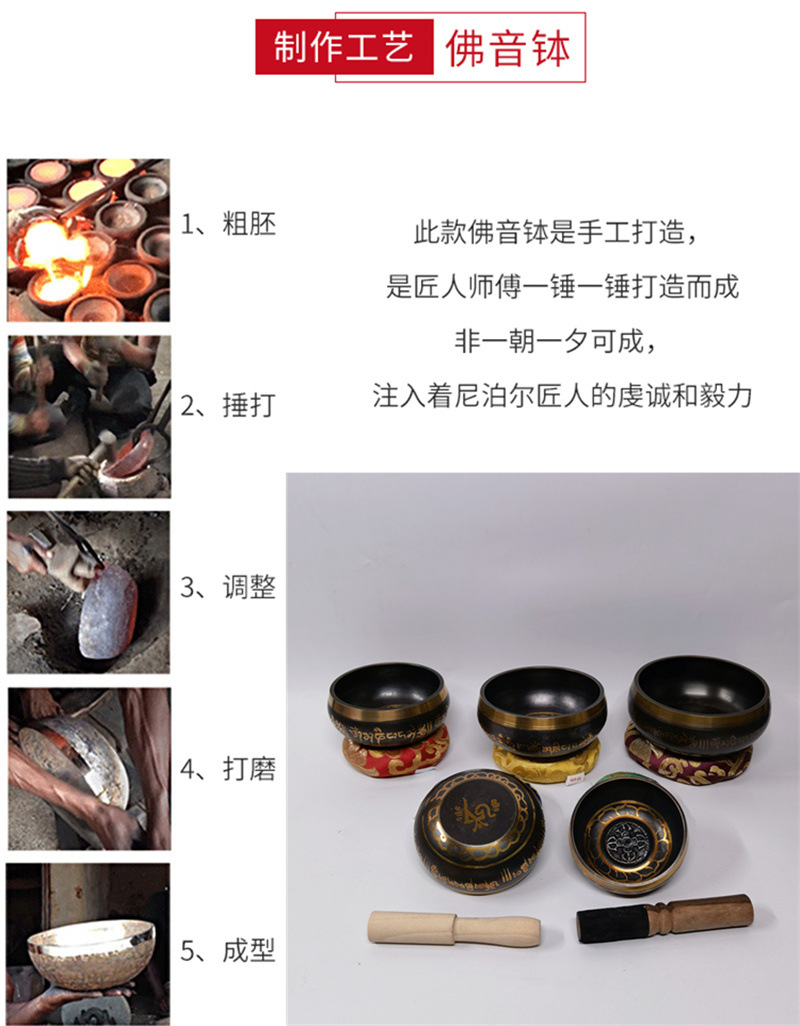 制作工艺 佛音钵

1、粗胚

2、捶打

3、调整

4、打磨

5、成型

此款佛音钵是手工打造，
是匠人师傅一锤一锤打造而成
非一朝一夕可成，
注入着尼泊尔匠人的虔诚和毅力