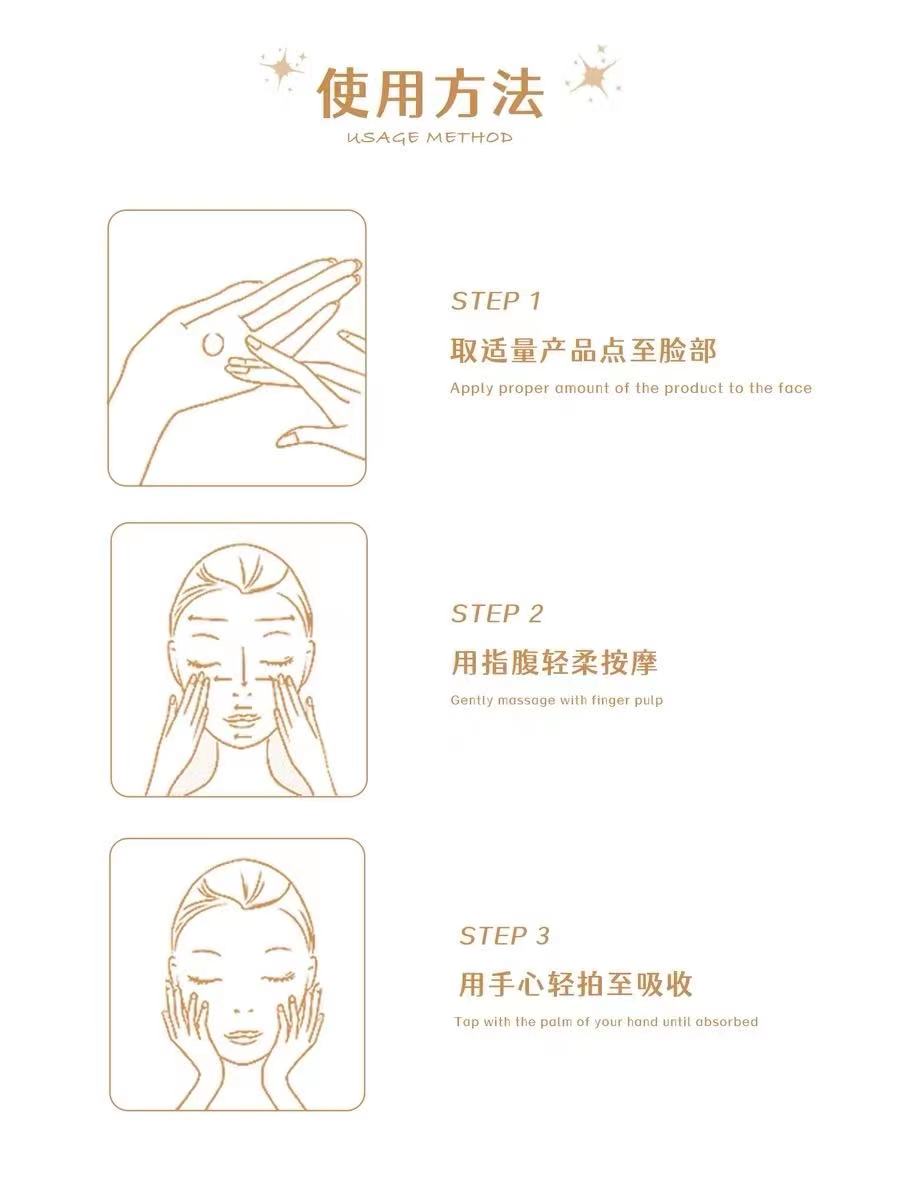 使用方法
USAGE METHOD

STEP 1
取适量产品点至脸部
Apply proper amount of the product to the face

STEP 2
用指腹轻柔按摩
Gently massage with finger pulp

STEP 3
用手心轻拍至吸收
Tap with the palm of your hand until absorbed