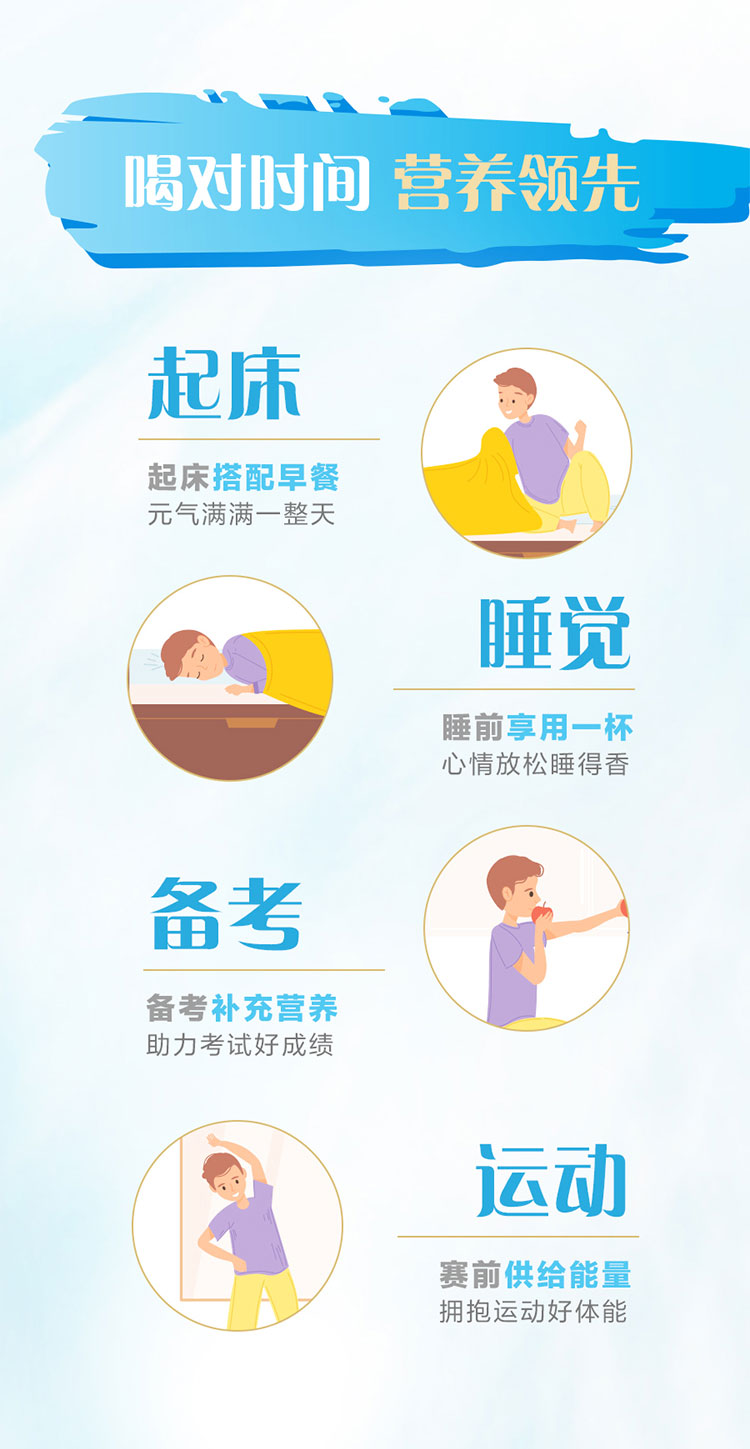 喝对时间 营养领先

起床

起床搭配早餐
元气满满一整天

睡觉

睡前享用一杯
心情放松睡得香

备考

备考补充营养
助力考试好成绩

运动

赛前供给能量
拥抱运动好体能