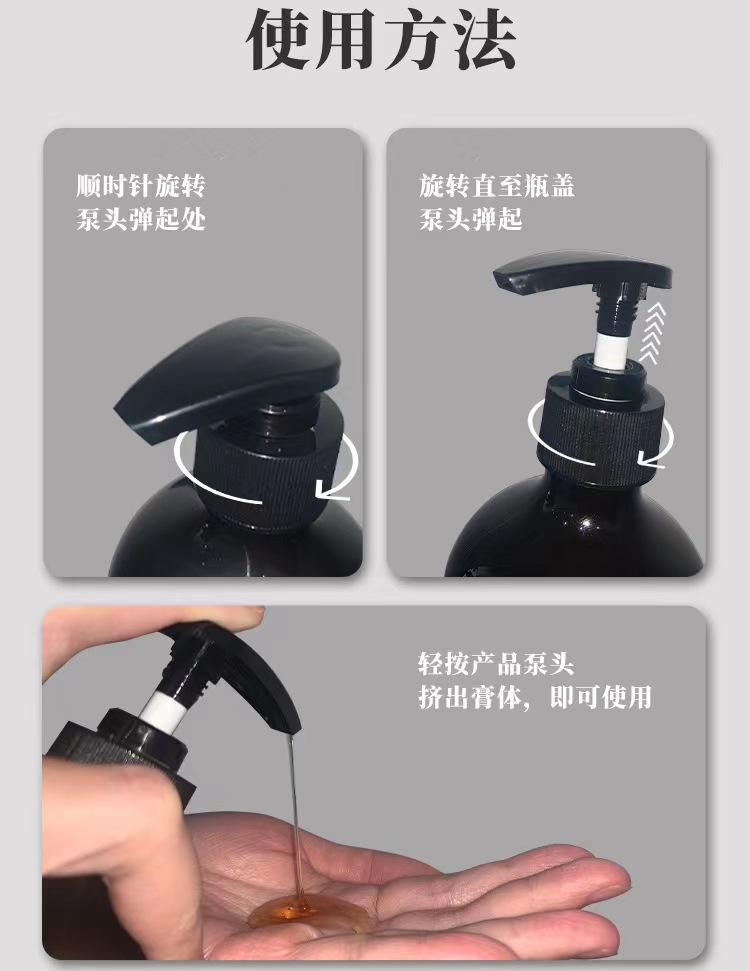 使用方法

顺时针旋转
泵头弹起处

旋转直至瓶盖
泵头弹起

轻按产品泵头
挤出膏体，即可使用