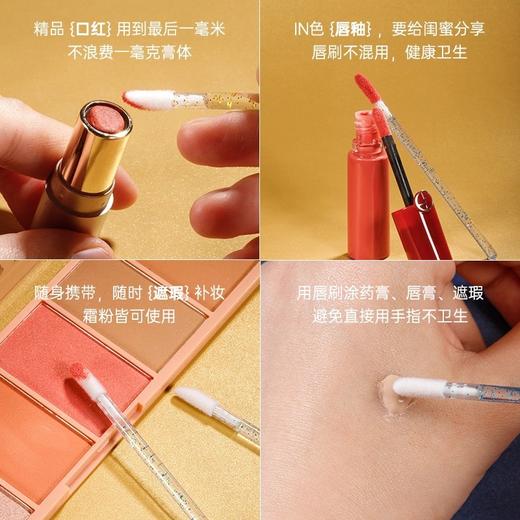 精品 {口红} 用到最后一毫米
不浪费一毫克膏体

IN色 {唇釉}，要给闺蜜分享
唇刷不混用，健康卫生

随身携带，随时 {遮瑕} 补妆
霜粉皆可使用

用唇刷涂药膏、唇膏、遮瑕
避免直接用手指不卫生