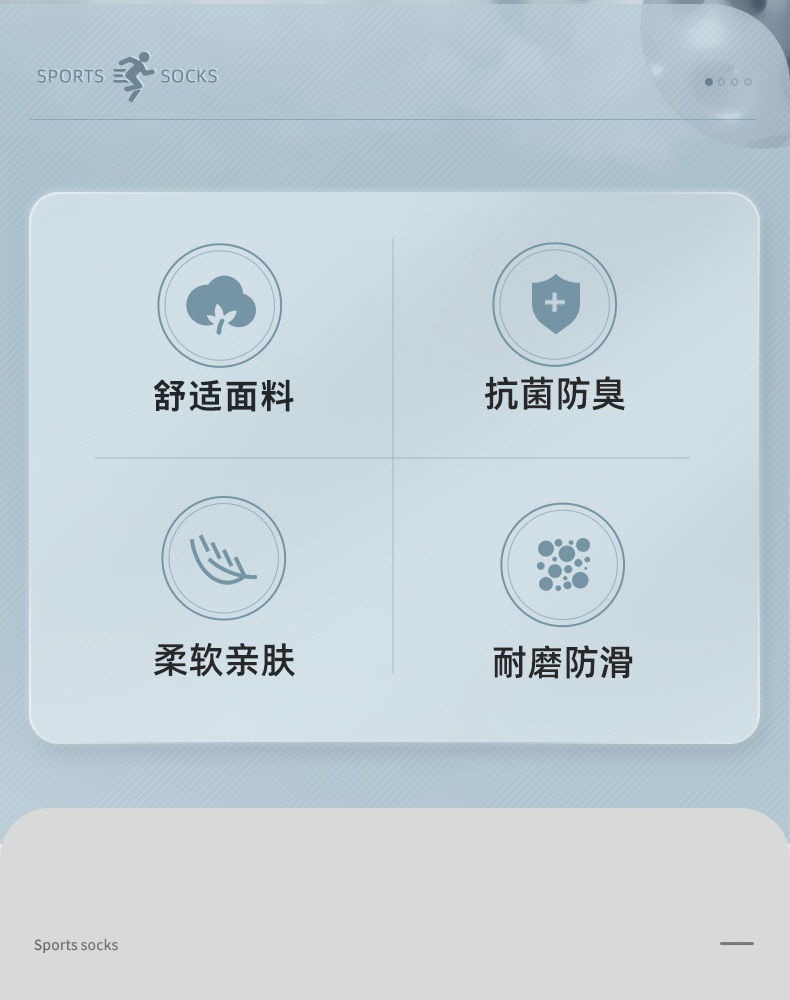 SPORTS SOCKS

舒适面料

抗菌防臭

柔软亲肤

耐磨防滑

Sports socks