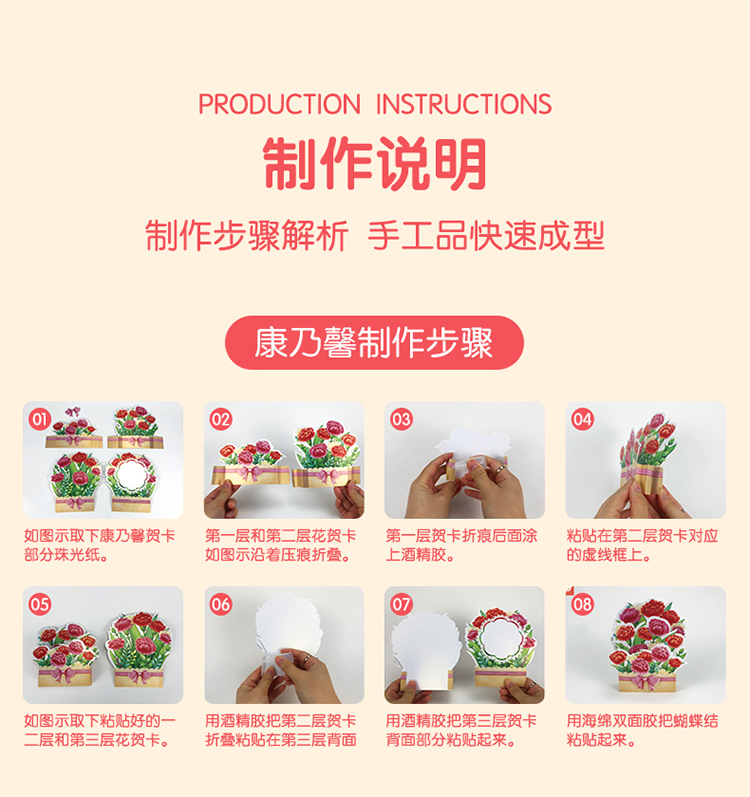 PRODUCTION INSTRUCTIONS

制作说明

制作步骤解析 手工品快速成型

康乃馨制作步骤

01
如图示取下康乃馨贺卡部分珠光纸。

02
第一层和第二层花贺卡如图示沿着压痕折叠。

03
第一层贺卡折痕后面涂上酒精胶。

04
粘贴在第二层贺卡对应的虚线框上。

05
如图示取下粘贴好的一二层和第三层花贺卡。

06
用酒精胶把第二层贺卡折叠粘贴在第三层背面

07
用酒精胶把第三层贺卡背面部分粘贴起来。

08
用海绵双面胶把蝴蝶结粘贴起来。