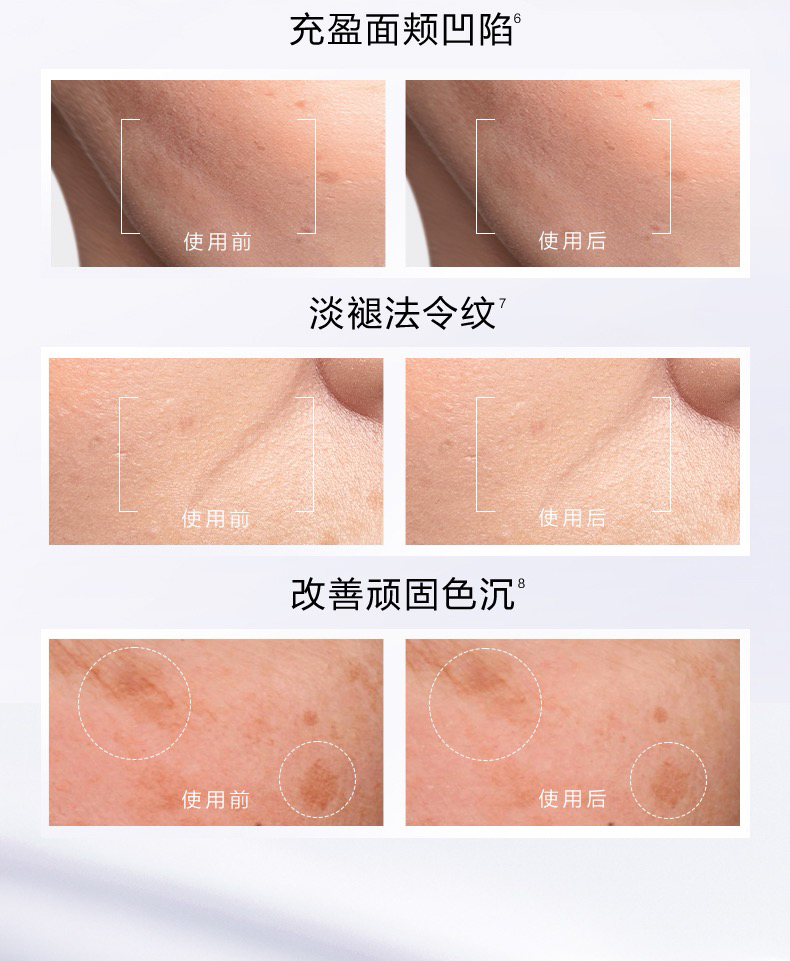 充盈面颊凹陷$^6$

使用前

使用后

淡褪法令纹$^7$

使用前

使用后

改善顽固色沉$^8$

使用前

使用后