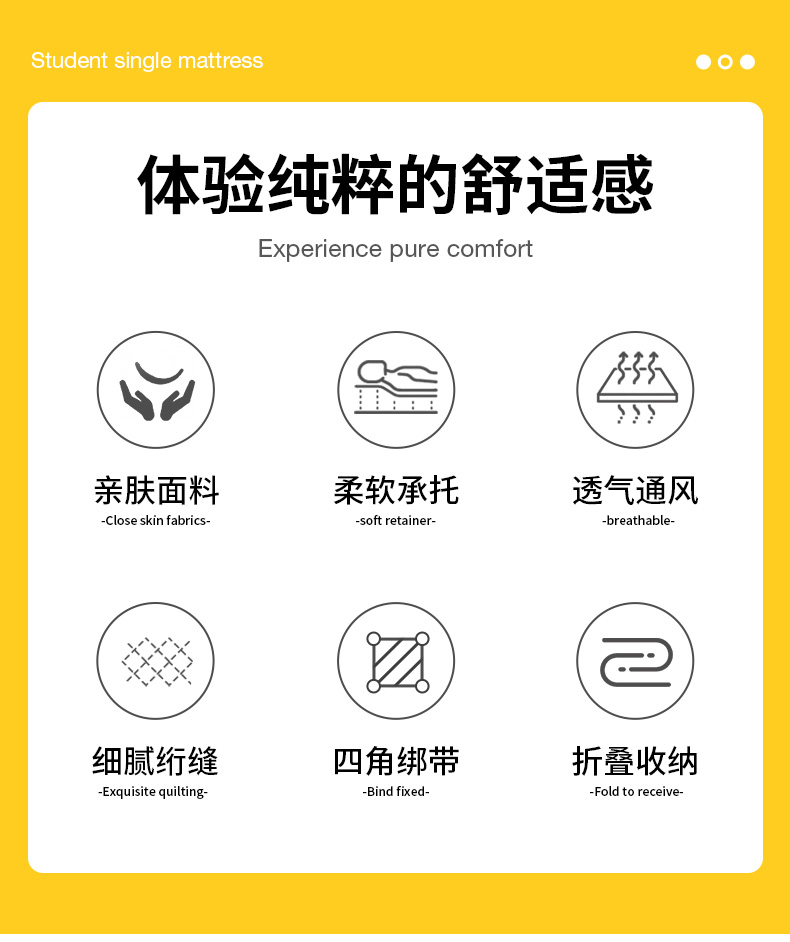 Student single mattress

体验纯粹的舒适感

Experience pure comfort

亲肤面料
-Close skin fabrics-

柔软承托
-soft retainer-

透气通风
-breathable-

细腻绗缝
-Exquisite quilting-

四角绑带
-Bind fixed-

折叠收纳
-Fold to receive-