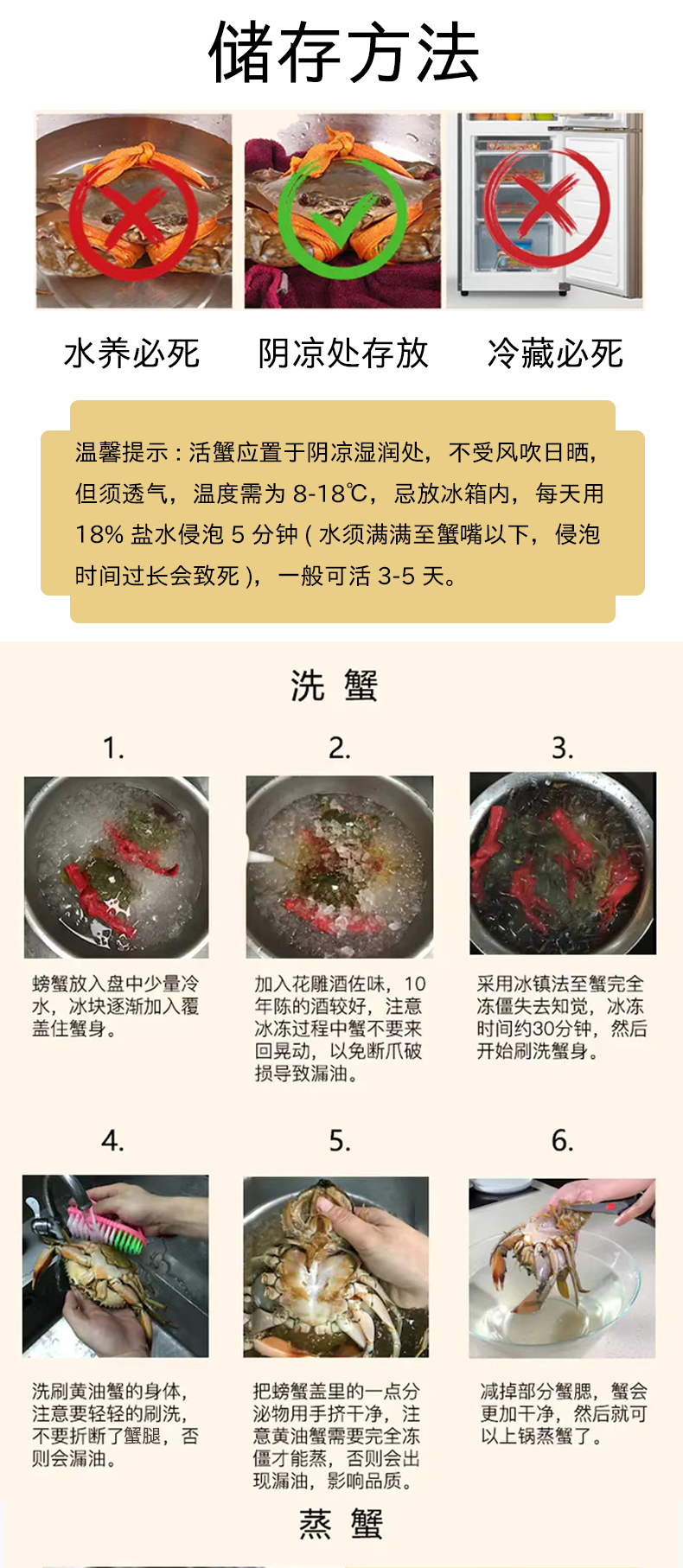 储存方法

水养必死

阴凉处存放

冷藏必死

温馨提示：活蟹应置于阴凉湿润处，不受风吹日晒，但须透气，温度需为 8-18℃，忌放冰箱内，每天用 18% 盐水侵泡 5 分钟 ( 水须满满至蟹嘴以下，侵泡时间过长会致死 )，一般可活 3-5 天。

洗 蟹

1.

螃蟹放入盘中少量冷水，冰块逐渐加入覆盖住蟹身。

2.

加入花雕酒佐味，10年陈的酒较好，注意冰冻过程中蟹不要来回晃动，以免断爪破损导致漏油。

3.

采用冰镇法至蟹完全冻僵失去知觉，冰冻时间约30分钟，然后开始刷洗蟹身。

4.

洗刷黄油蟹的身体，注意要轻轻的刷洗，不要折断了蟹腿，否则会漏油。

5.

把螃蟹盖里的一点分泌物用手挤干净，注意黄油蟹需要完全冻僵才能蒸，否则会出现漏油，影响品质。

6.

减掉部分蟹腮，蟹会更加干净，然后就可以上锅蒸蟹了。

蒸 蟹