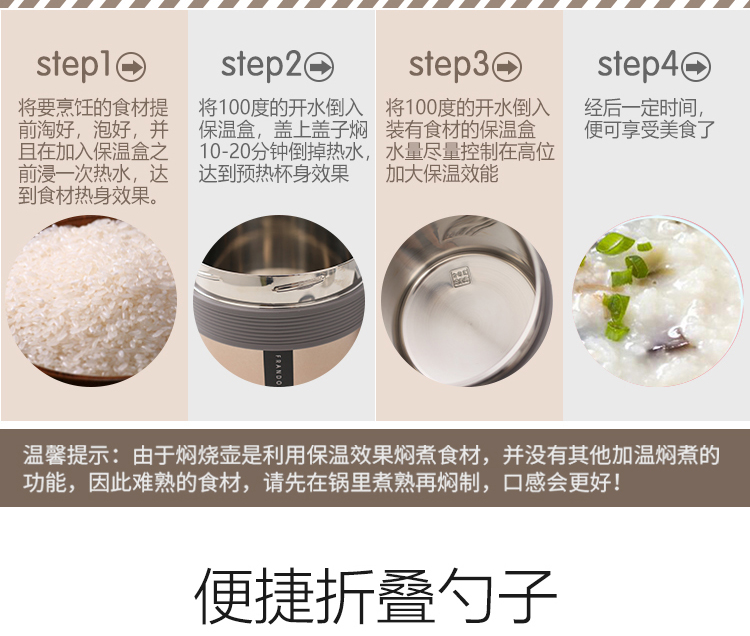 step1

将要烹饪的食材提前淘好，泡好，并且在加入保温盒之前浸一次热水，达到食材热身效果。

step2

将100度的开水倒入保温盒，盖上盖子焖10-20分钟倒掉热水，达到预热杯身效果

FRANDO

step3

将100度的开水倒入装有食材的保温盒水量尽量控制在高位加大保温效能

step4

经后一定时间，便可享受美食了

温馨提示：由于焖烧壶是利用保温效果焖煮食材，并没有其他加温焖煮的功能，因此难熟的食材，请先在锅里煮熟再焖制，口感会更好！

便捷折叠勺子