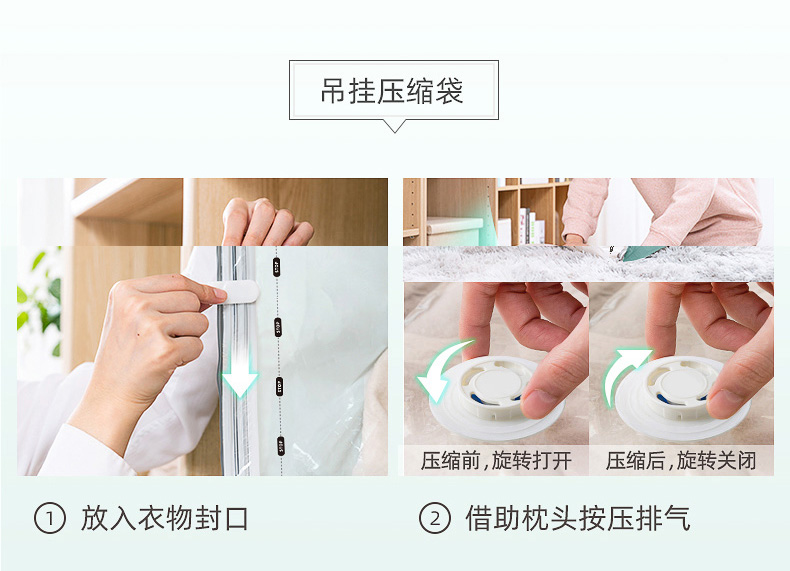 吊挂压缩袋

STOP
STOP
STOP
STOP

压缩前，旋转打开

压缩后，旋转关闭

① 放入衣物封口

② 借助枕头按压排气