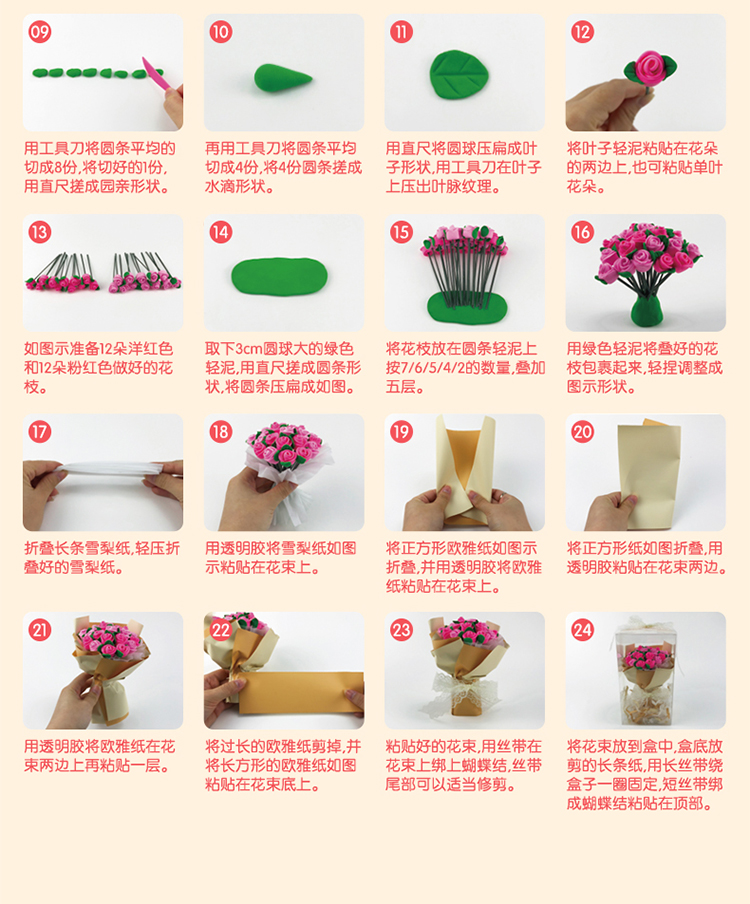 09

用工具刀将圆条平均的切成8份,将切好的1份,用直尺搓成园亲形状。

10

再用工具刀将圆条平均切成4份,将4份圆条搓成水滴形状。

11

用直尺将圆球压扁成叶子形状,用工具刀在叶子上压出叶脉纹理。

12

将叶子轻泥粘贴在花朵的两边上,也可粘贴单叶花朵。

13

如图示准备12朵洋红色和12朵粉红色做好的花枝。

14

取下3cm圆球大的绿色轻泥,用直尺搓成圆条形状,将圆条压扁成如图。

15

将花枝放在圆条轻泥上按7/6/5/4/2的数量,叠加五层。

16

用绿色轻泥将叠好的花枝包裹起来,轻捏调整成图示形状。

17

折叠长条雪梨纸,轻压折叠好的雪梨纸。

18

用透明胶将雪梨纸如图示粘贴在花束上。

19

将正方形欧雅纸如图示折叠,并用透明胶将欧雅纸粘贴在花束上。

20

将正方形纸如图折叠,用透明胶粘贴在花束两边。

21

用透明胶将欧雅纸在花束两边上再粘贴一层。

22

将过长的欧雅纸剪掉,并将长方形的欧雅纸如图粘贴在花束底上。

23

粘贴好的花束,用丝带在花束上绑上蝴蝶结,丝带尾部可以适当修剪。

24

将花束放到盒中,盒底放剪的长条纸,用长丝带绕盒子一圈固定,短丝带绑成蝴蝶结粘贴在顶部。