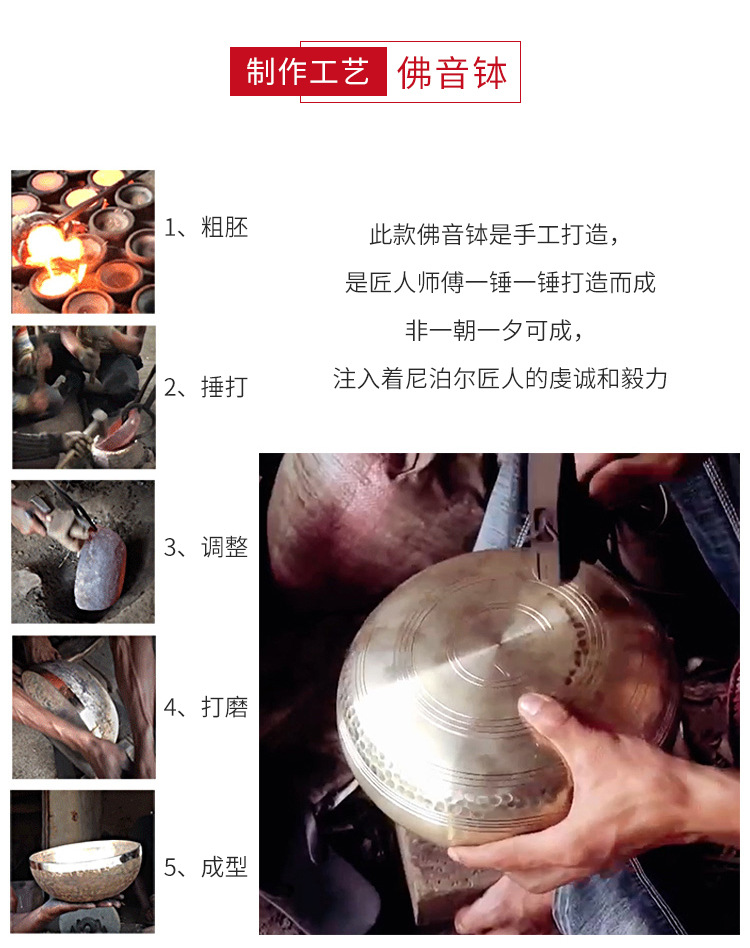 制作工艺 佛音钵

1、粗胚

2、捶打

3、调整

4、打磨

5、成型

此款佛音钵是手工打造，
是匠人师傅一锤一锤打造而成
非一朝一夕可成，
注入着尼泊尔匠人的虔诚和毅力