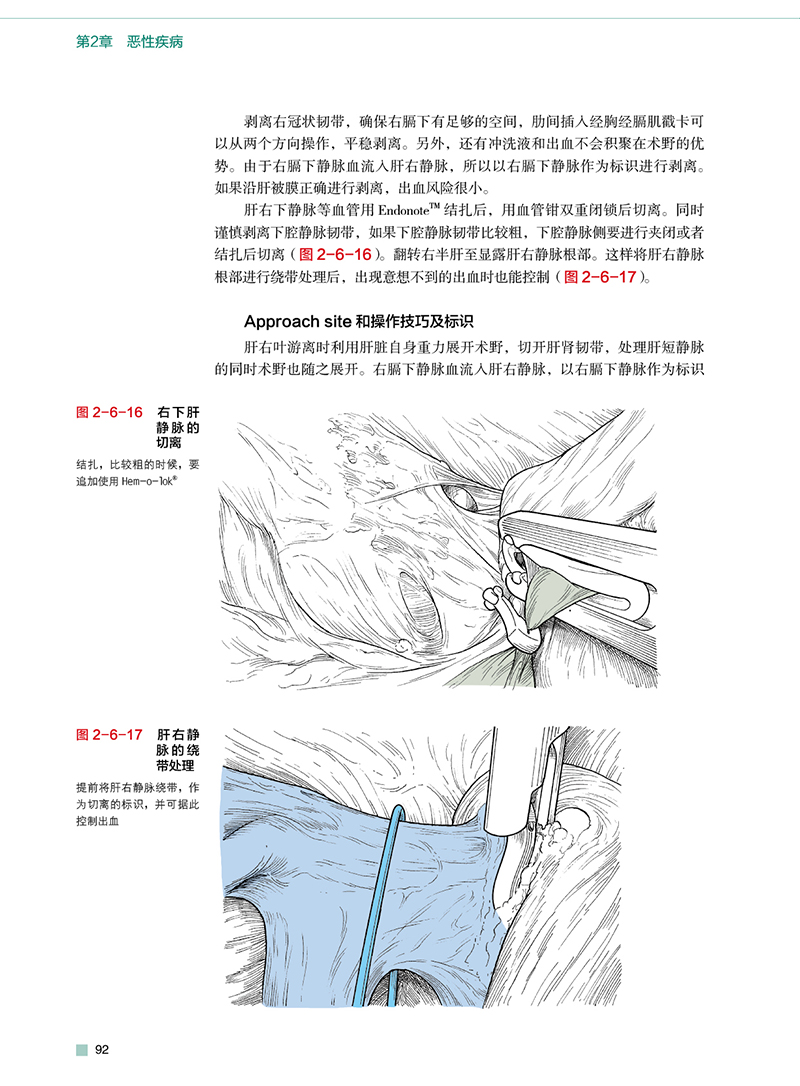 第2章　恶性疾病

剥离右冠状韧带，确保右膈下有足够的空间，肋间插入经胸经膈肌截卡可以从两个方向操作，平稳剥离。另外，还有冲洗液和出血不会积聚在术野的优势。由于右膈下静脉血流入肝右静脉，所以以右膈下静脉作为标识进行剥离。如果沿肝被膜正确进行剥离，出血风险很小。

肝右下静脉等血管用 Endonote™ 结扎后，用血管钳双重闭锁后切离。同时谨慎剥离下腔静脉韧带，如果下腔静脉韧带比较粗，下腔静脉侧要进行夹闭或者结扎后切离（图 2-6-16）。翻转右半肝至显露肝右静脉根部。这样将肝右静脉根部进行绕带处理后，出现意想不到的出血时也能控制（图 2-6-17）。

Approach site 和操作技巧及标识

肝右叶游离时利用肝脏自身重力展开术野，切开肝肾韧带，处理肝短静脉的同时术野也随之展开。右膈下静脉血流入肝右静脉，以右膈下静脉作为标识

图 2-6-16　右下肝静脉的切离

结扎，比较粗的时候，要追加使用 Hem-o-lok®

图 2-6-17　肝右静脉的绕带处理

提前将肝右静脉绕带，作为切离的标识，并可据此控制出血

92