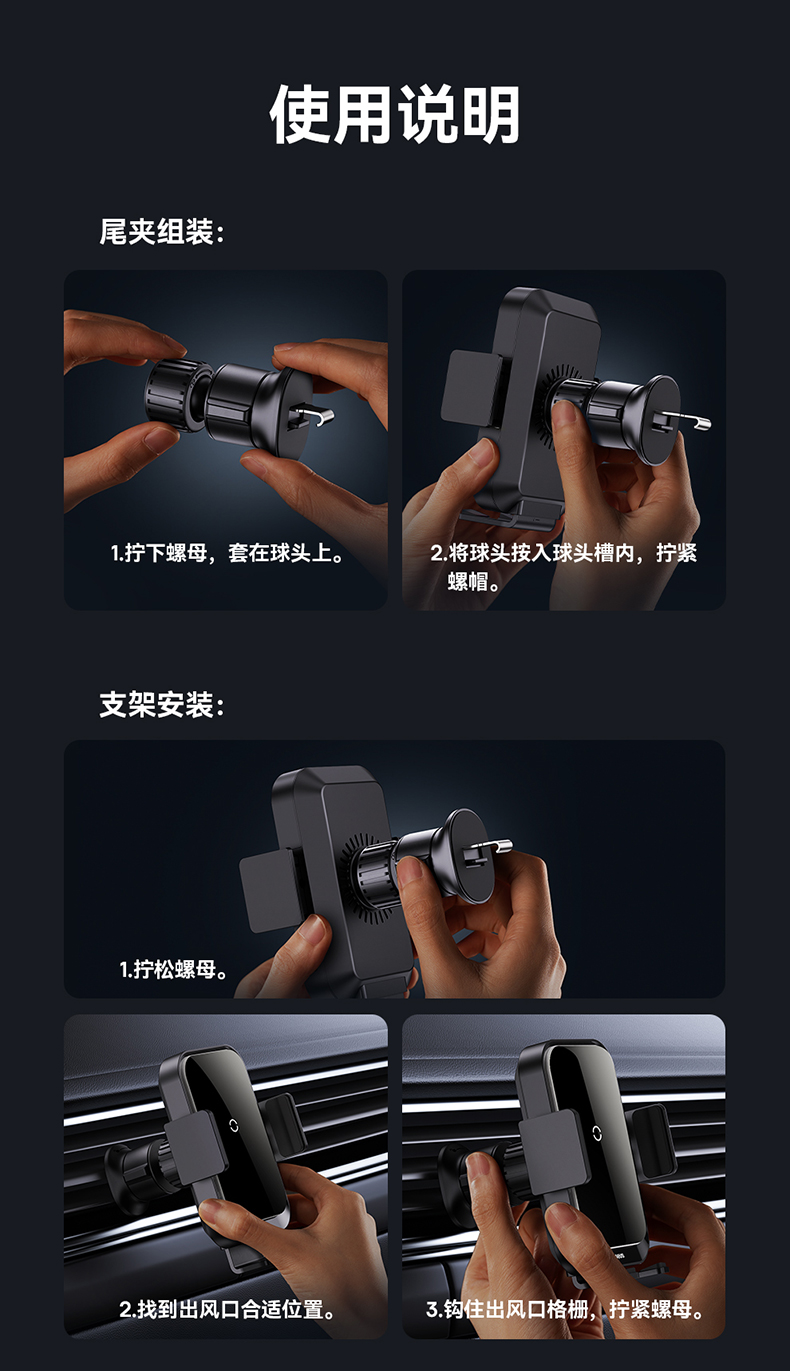 使用说明

尾夹组装:

1.拧下螺母，套在球头上。

2.将球头按入球头槽内，拧紧螺帽。

支架安装:

1.拧松螺母。

2.找到出风口合适位置。

3.钩住出风口格栅，拧紧螺母。