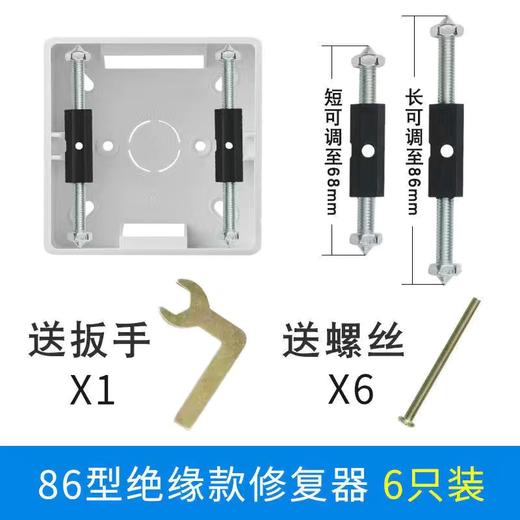 短可调至68mm

长可调至86mm

送扳手
X1

送螺丝
X6

86型绝缘款修复器 6只装