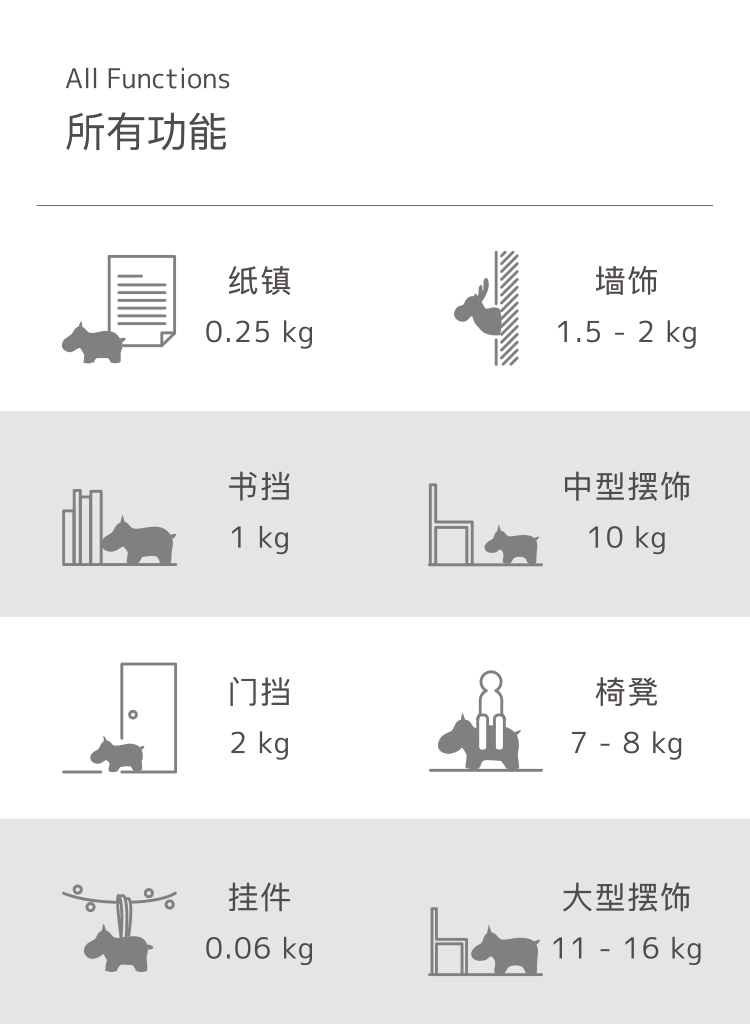 All Functions
所有功能

纸镇
0.25 kg

墙饰
1.5 - 2 kg

书挡
1 kg

中型摆饰
10 kg

门挡
2 kg

椅凳
7 - 8 kg

挂件
0.06 kg

大型摆饰
11 - 16 kg