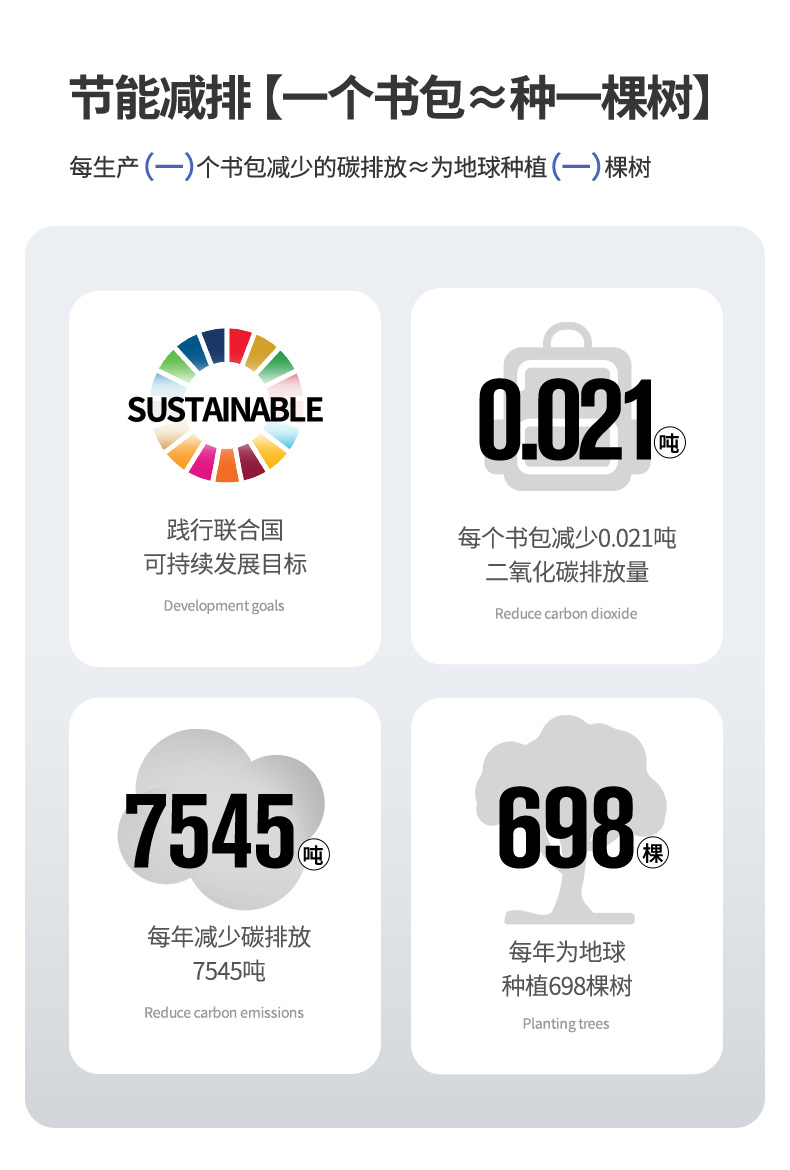 节能减排【一个书包≈种一棵树】

每生产(一)个书包减少的碳排放≈为地球种植(一)棵树

SUSTAINABLE

践行联合国
可持续发展目标

Development goals

0.021吨

每个书包减少0.021吨
二氧化碳排放量

Reduce carbon dioxide

7545吨

每年减少碳排放
7545吨

Reduce carbon emissions

698棵

每年为地球
种植698棵树

Planting trees