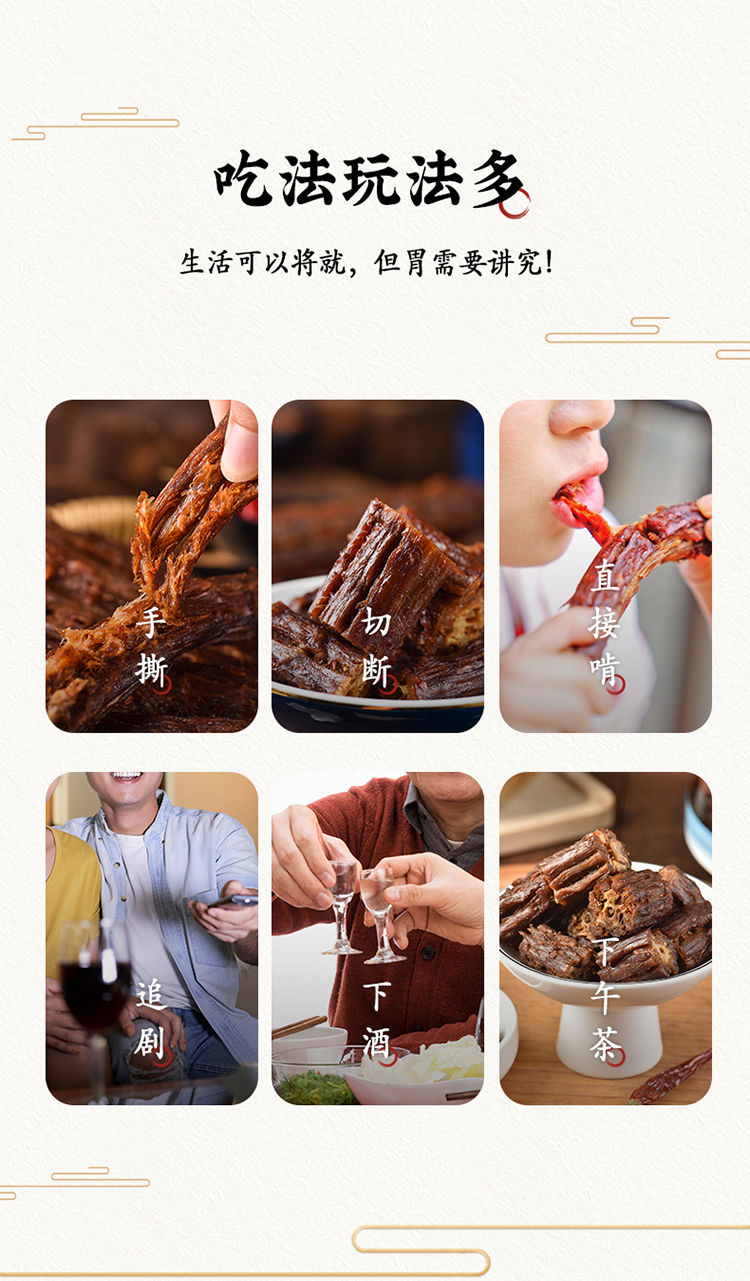 吃法玩法多

生活可以将就，但胃需要讲究！

手撕

切断

直接啃

追剧

下酒

下午茶