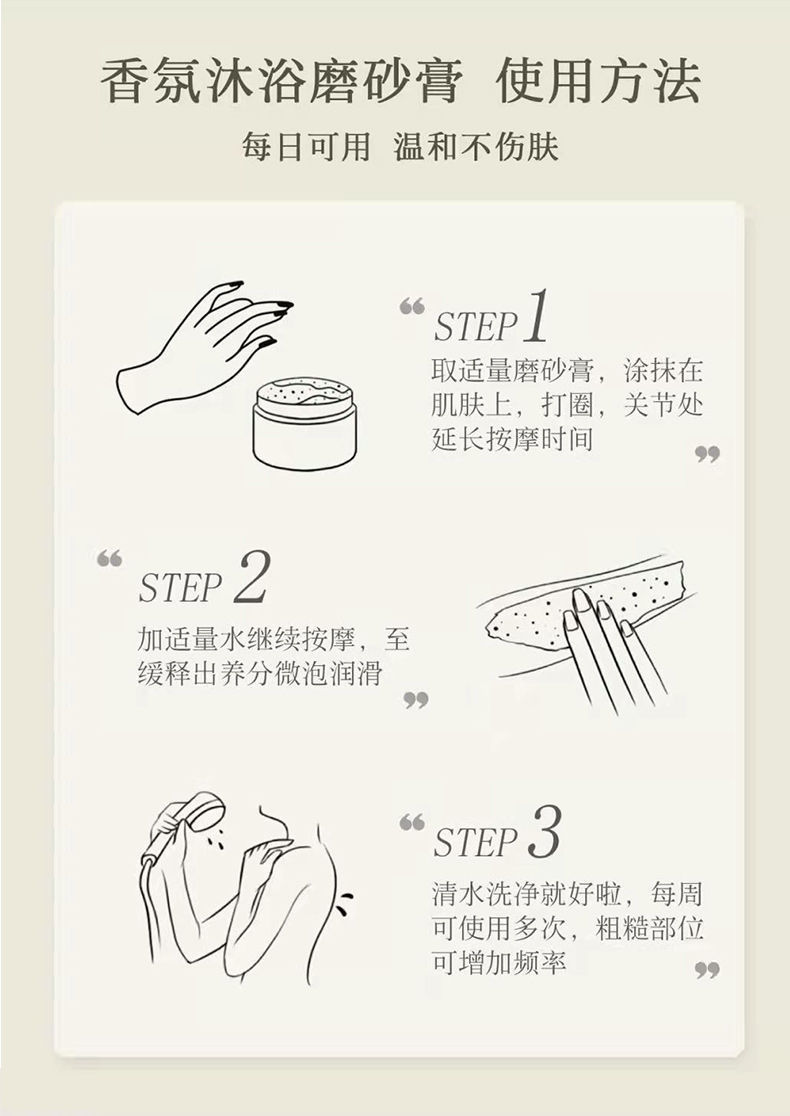 香氛沐浴磨砂膏 使用方法

每日可用 温和不伤肤

“ STEP 1
取适量磨砂膏，涂抹在肌肤上，打圈，关节处延长按摩时间 ”

“ STEP 2
加适量水继续按摩，至缓释出养分微泡润滑 ”

“ STEP 3
清水洗净就好啦，每周可使用多次，粗糙部位可增加频率 ”