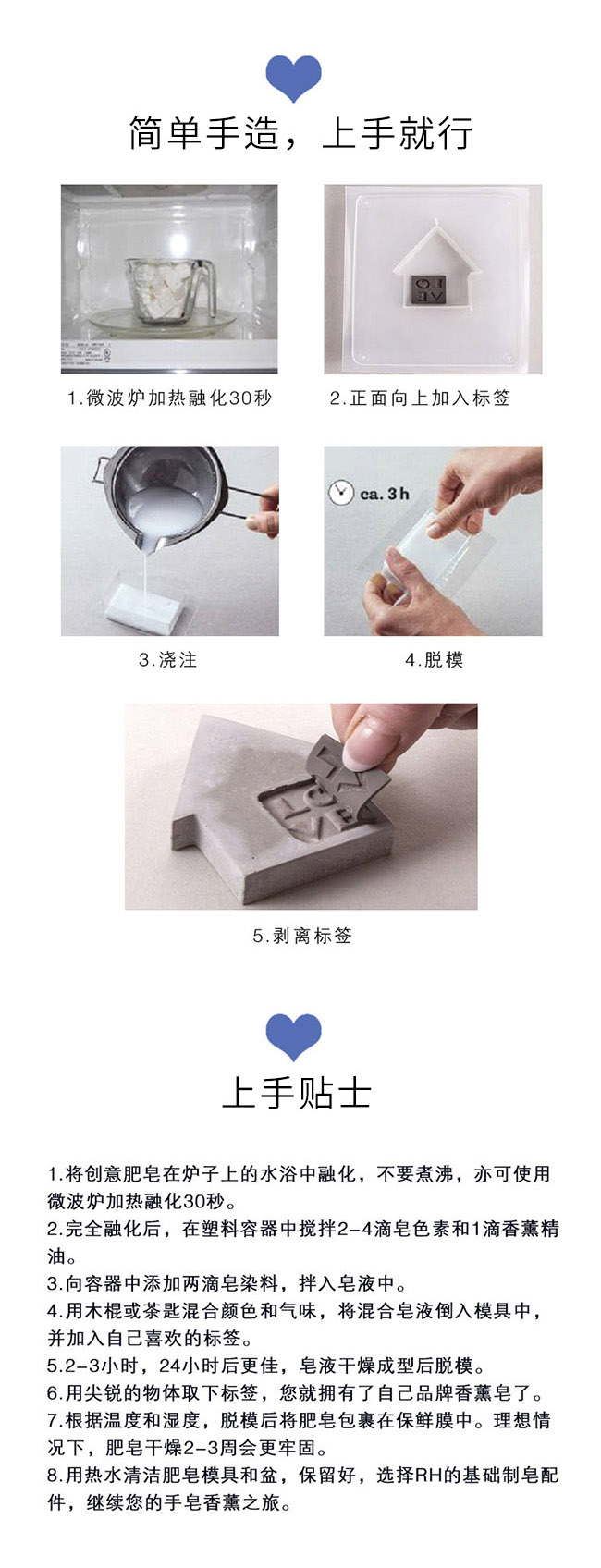 简单手造，上手就行

1.微波炉加热融化30秒

2.正面向上加入标签

3.浇注

ca. 3h

4.脱模

5.剥离标签

上手贴士

1.将创意肥皂在炉子上的水浴中融化，不要煮沸，亦可使用微波炉加热融化30秒。
2.完全融化后，在塑料容器中搅拌2-4滴皂色素和1滴香薰精油。
3.向容器中添加两滴皂染料，拌入皂液中。
4.用木棍或茶匙混合颜色和气味，将混合皂液倒入模具中，并加入自己喜欢的标签。
5.2-3小时，24小时后更佳，皂液干燥成型后脱模。
6.用尖锐的物体取下标签，您就拥有了自己品牌香薰皂了。
7.根据温度和湿度，脱模后将肥皂包裹在保鲜膜中。理想情况下，肥皂干燥2-3周会更牢固。
8.用热水清洁肥皂模具和盆，保留好，选择RH的基础制皂配件，继续您的手皂香薰之旅。