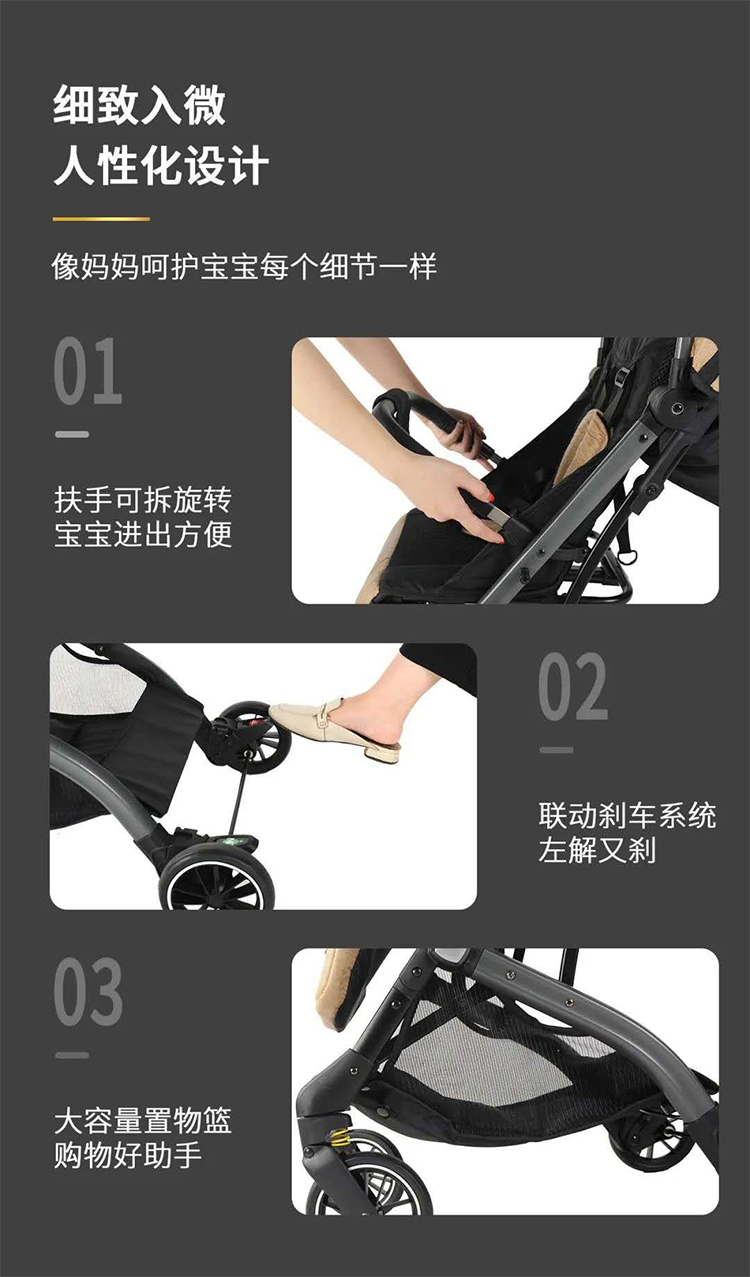 细致入微
人性化设计

像妈妈呵护宝宝每个细节一样

01

扶手可拆旋转
宝宝进出方便

02

联动刹车系统
左解又刹

03

大容量置物篮
购物好助手