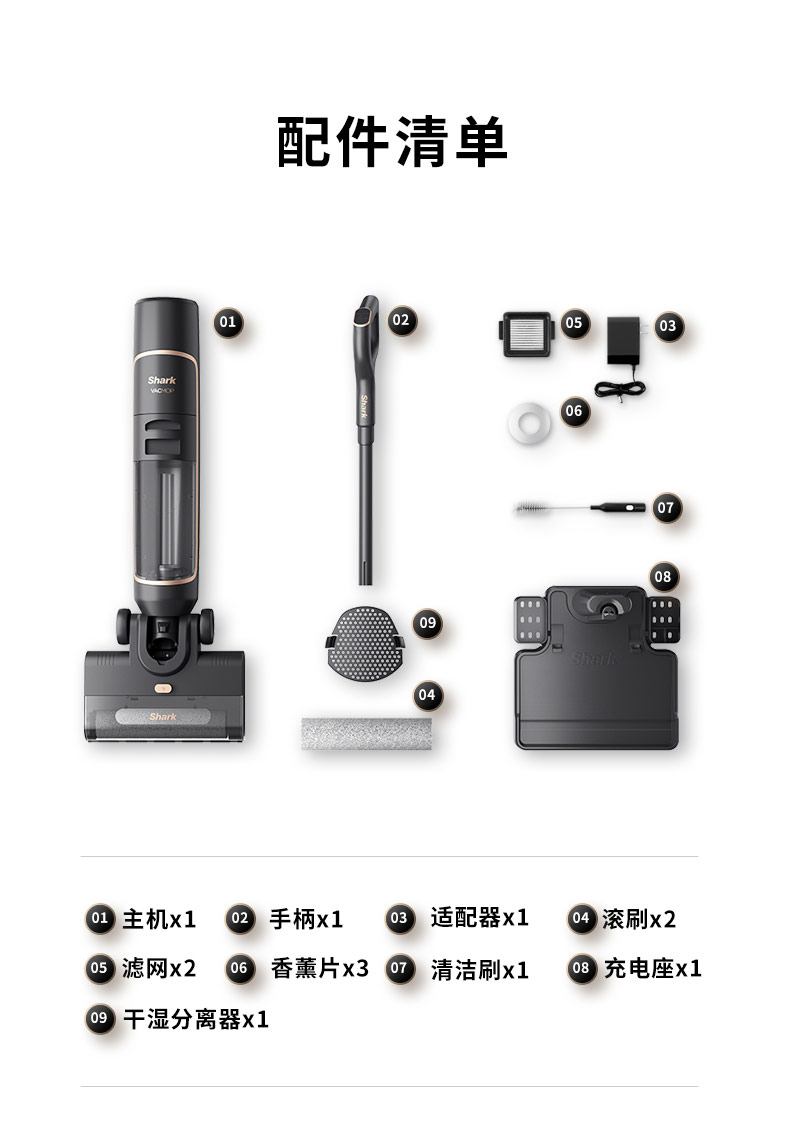 配件清单

01

Shark
VACMOP

Shark

02

Shark

05

03

06

07

08

Shark

09

04

01 主机x1 02 手柄x1 03 适配器x1 04 滚刷x2

05 滤网x2 06 香薰片x3 07 清洁刷x1 08 充电座x1

09 干湿分离器x1