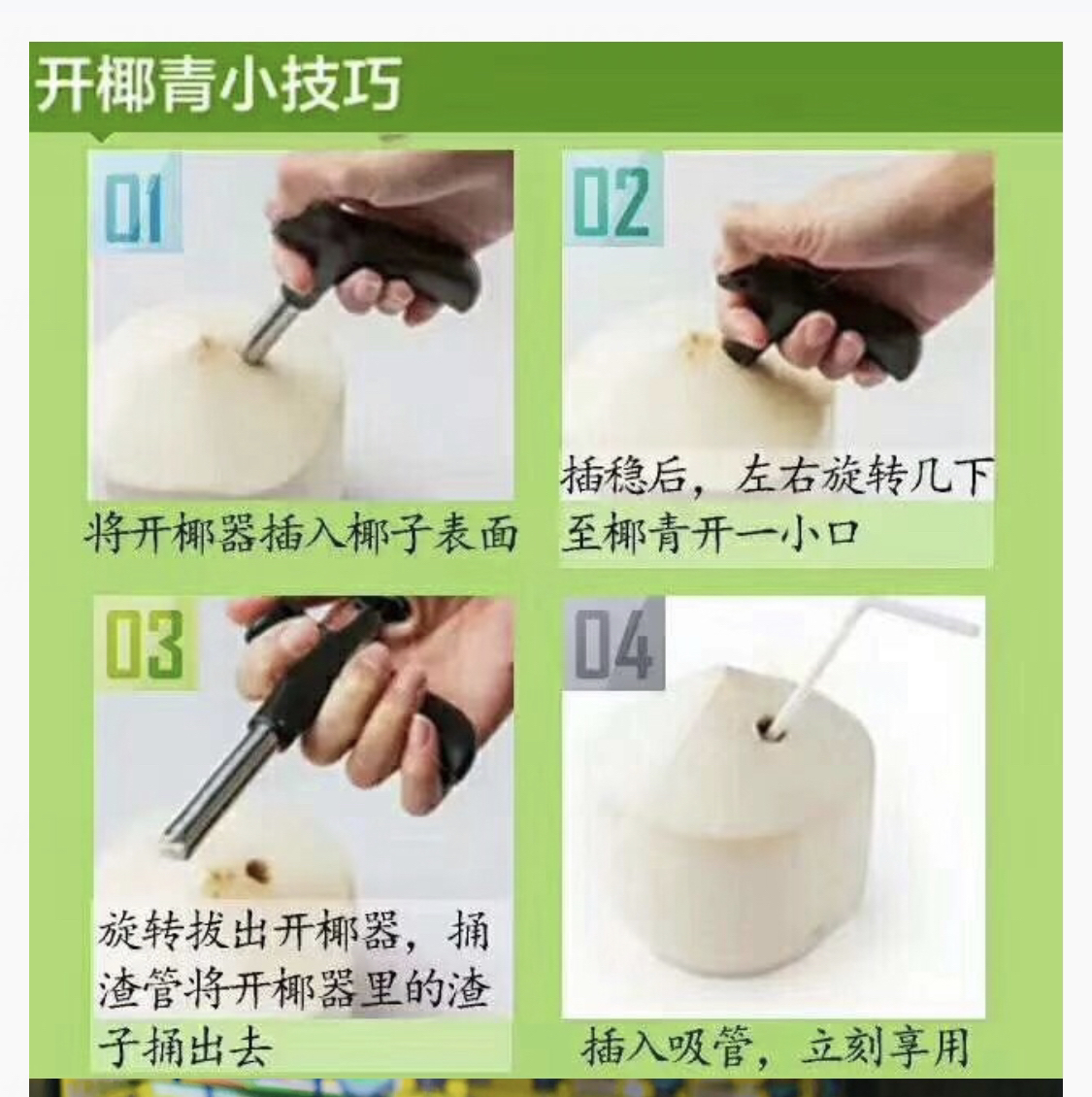 开椰青小技巧

01

将开椰器插入椰子表面

02

插稳后，左右旋转几下至椰青开一小口

03

旋转拔出开椰器，捅渣管将开椰器里的渣子捅出去

04

插入吸管，立刻享用