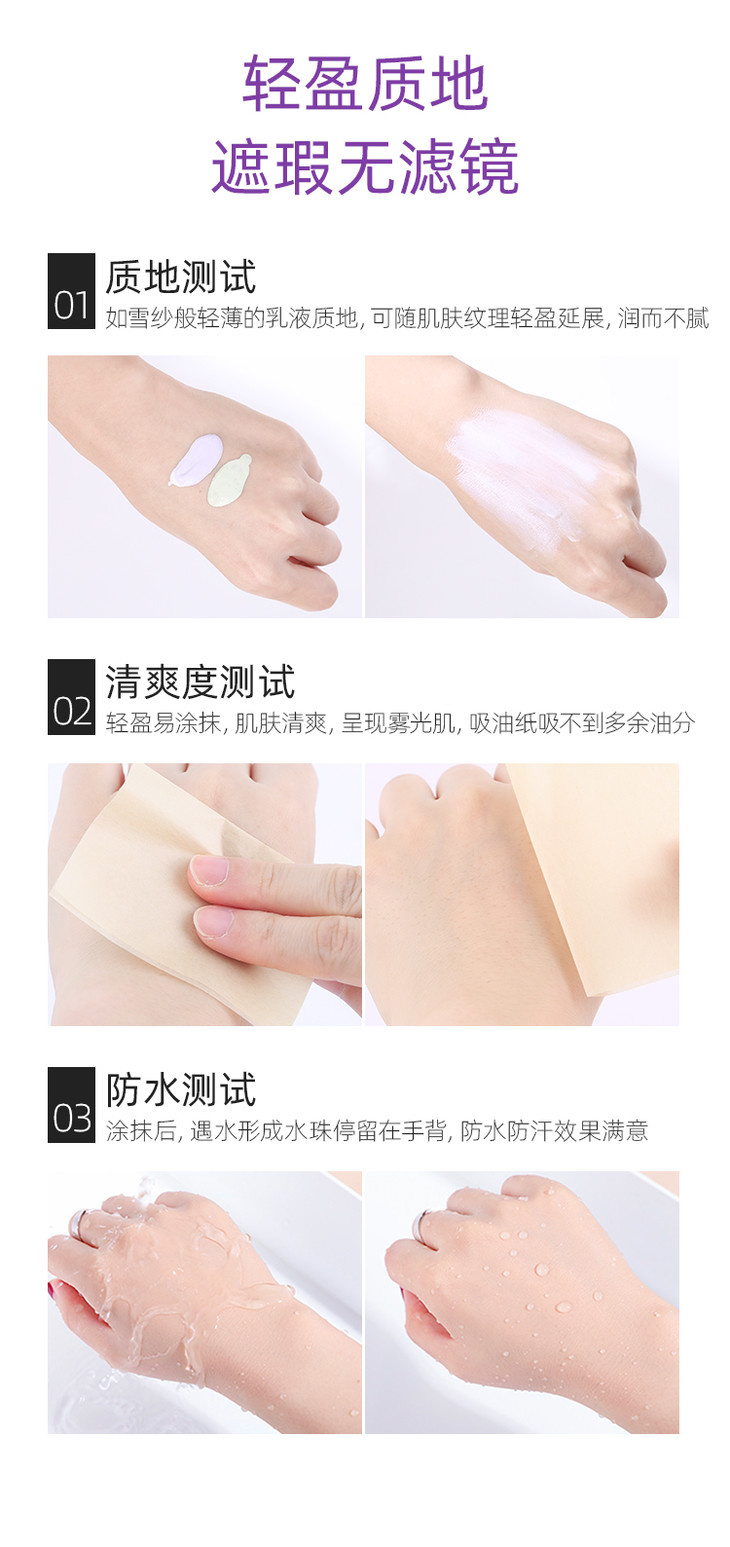 轻盈质地
遮瑕无滤镜

01 质地测试
如雪纱般轻薄的乳液质地, 可随肌肤纹理轻盈延展, 润而不腻

02 清爽度测试
轻盈易涂抹, 肌肤清爽, 呈现雾光肌, 吸油纸吸不到多余油分

03 防水测试
涂抹后, 遇水形成水珠停留在手背, 防水防汗效果满意