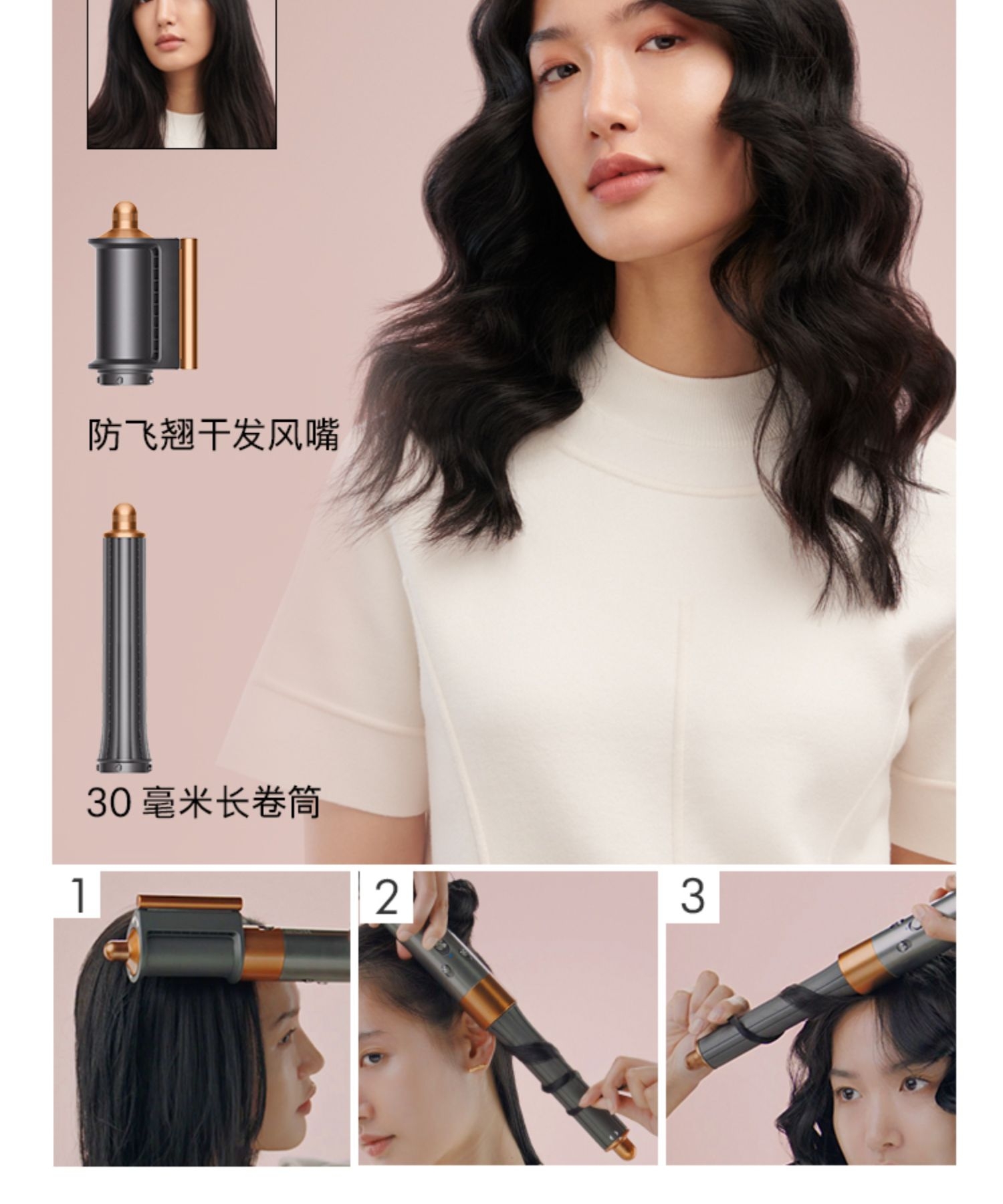 防飞翘干发风嘴

30 毫米长卷筒

1

2

3