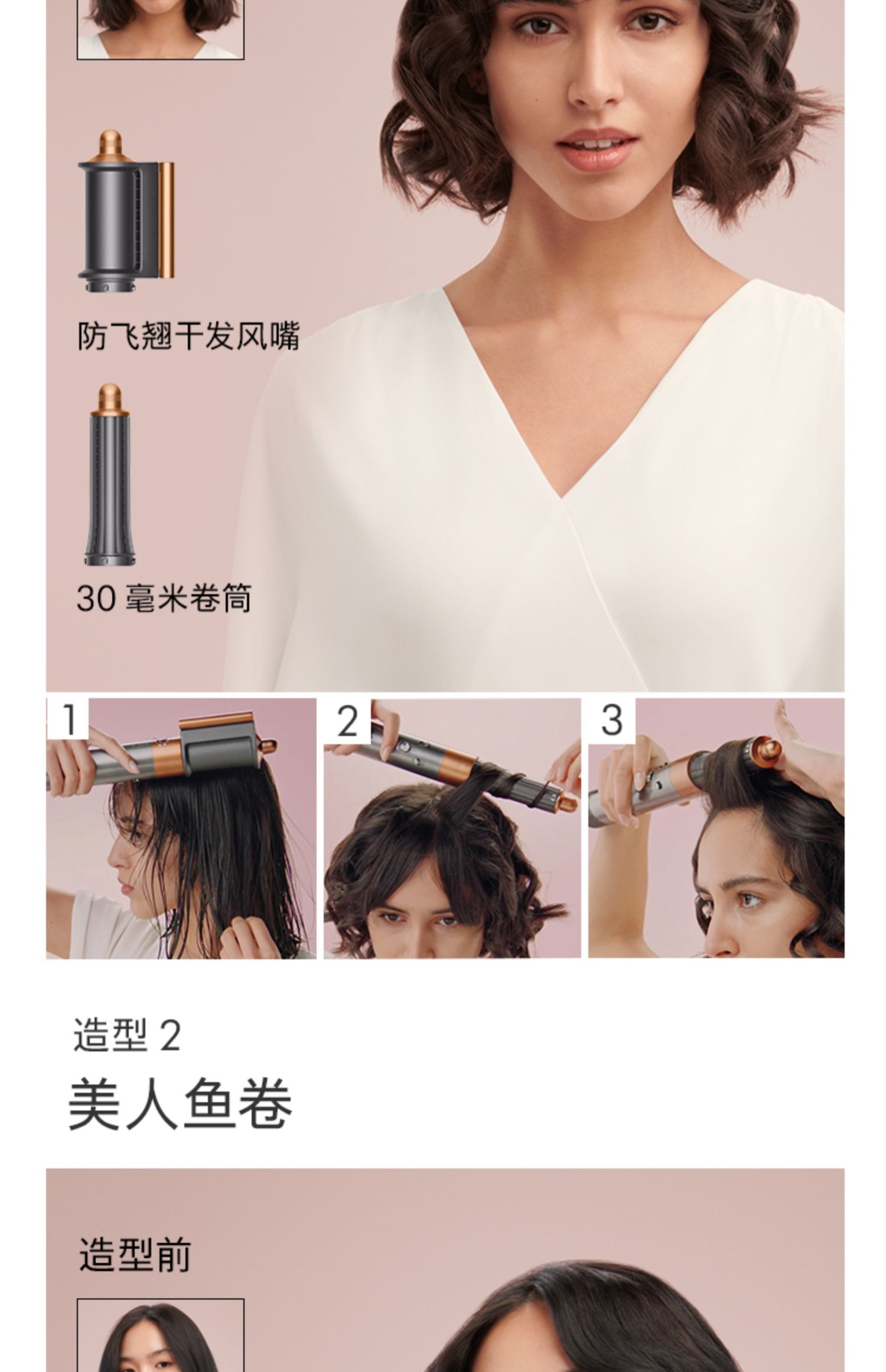 防飞翘干发风嘴

30 毫米卷筒

1

2

3

造型 2

美人鱼卷

造型前